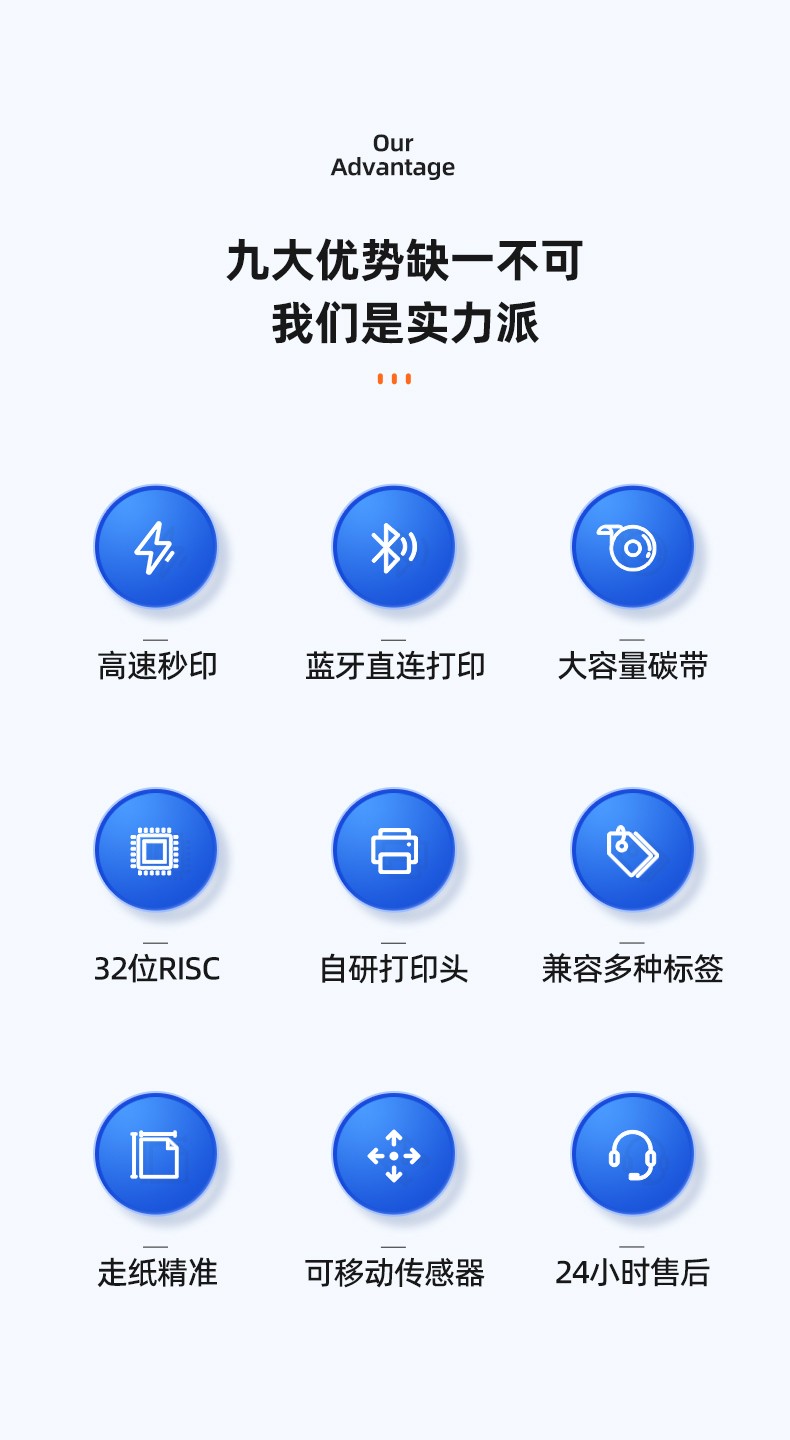 Our
Advantage

九大优势缺一不可
我们是实力派

高速秒印

蓝牙直连打印

大容量碳带

32位RISC

自研打印头

兼容多种标签

走纸精准

可移动传感器

24小时售后