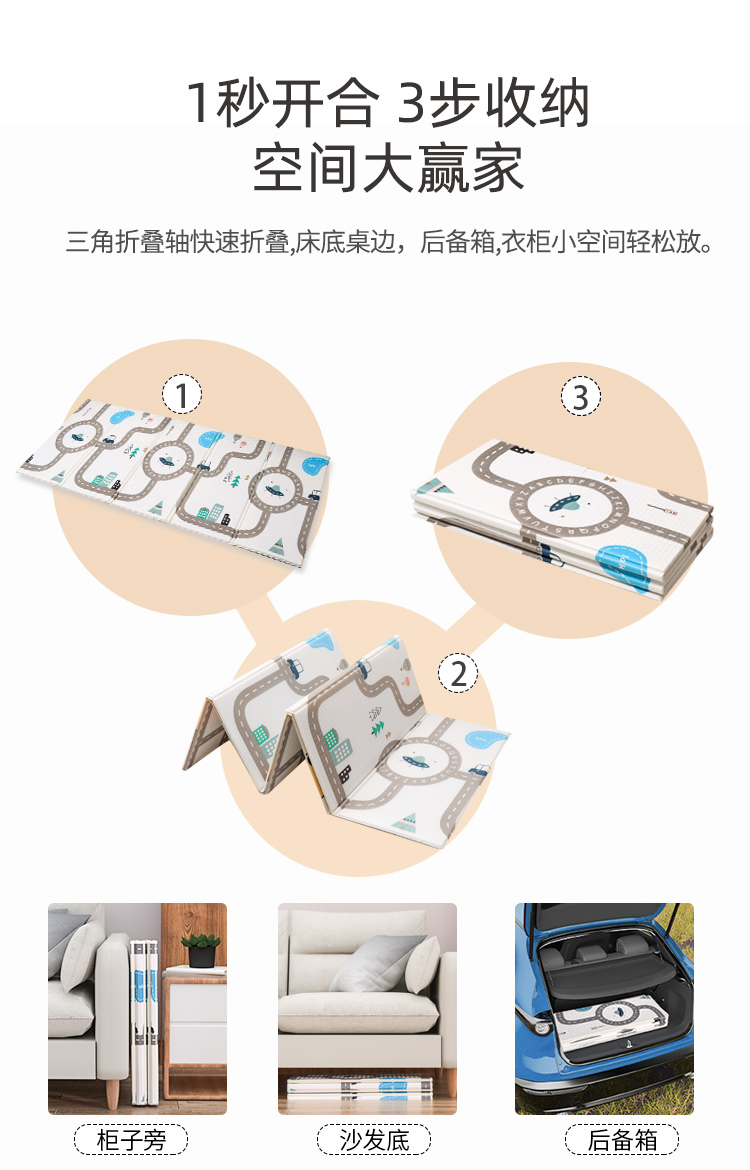 1秒开合 3步收纳
空间大赢家

三角折叠轴快速折叠,床底桌边，后备箱,衣柜小空间轻松放。

1

3

2

柜子旁

沙发底

后备箱