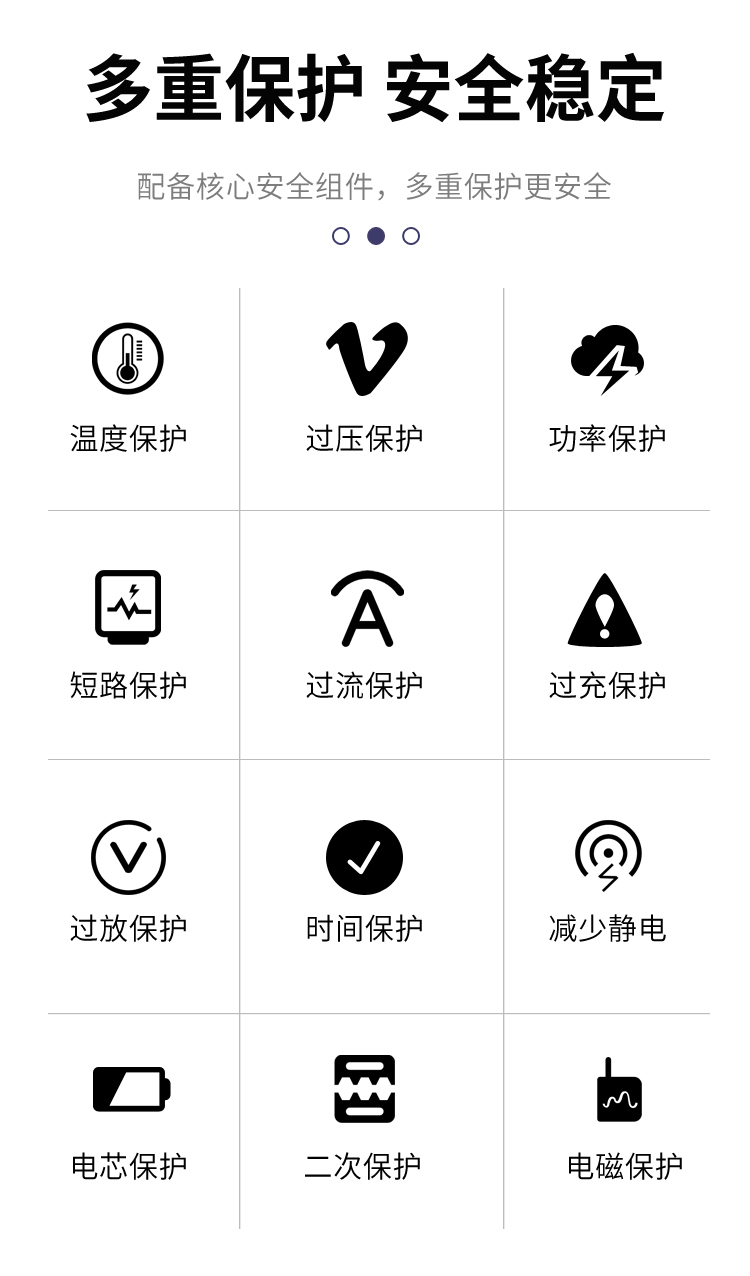 多重保护 安全稳定

配备核心安全组件，多重保护更安全

温度保护

过压保护

功率保护

短路保护

过流保护

过充保护

过放保护

时间保护

减少静电

电芯保护

二次保护

电磁保护