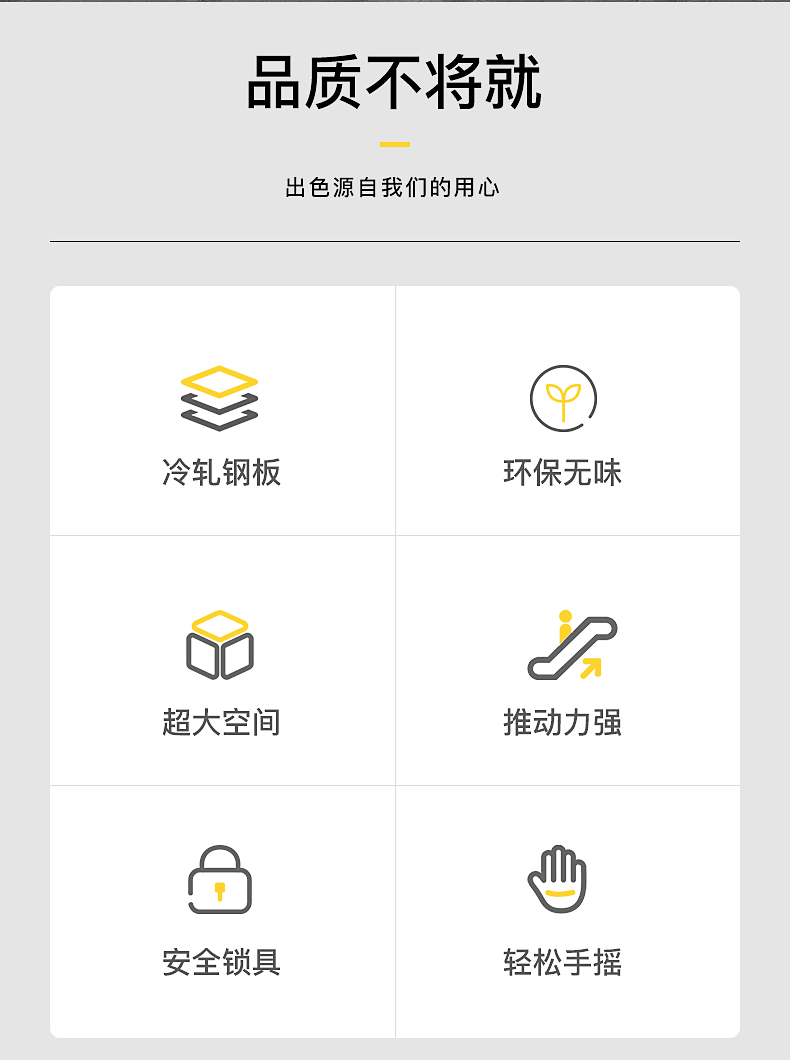 品质不将就

出色源自我们的用心

冷轧钢板

环保无味

超大空间

推动力强

安全锁具

轻松手摇