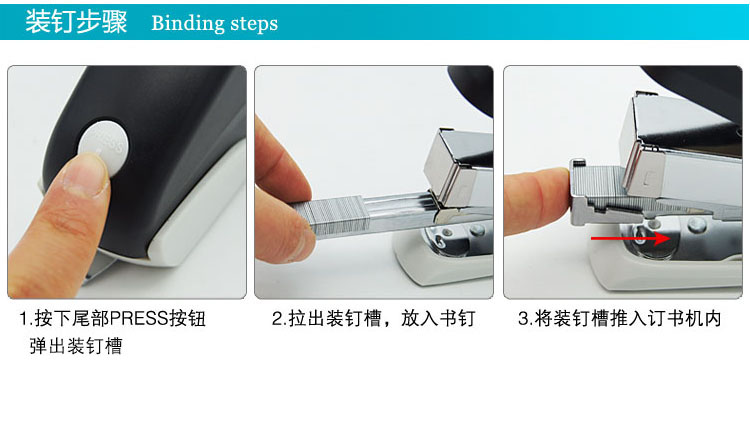 装钉步骤 Binding steps

PRESS

1.按下尾部PRESS按钮
弹出装钉槽

2.拉出装钉槽，放入书钉

3.将装钉槽推入订书机内