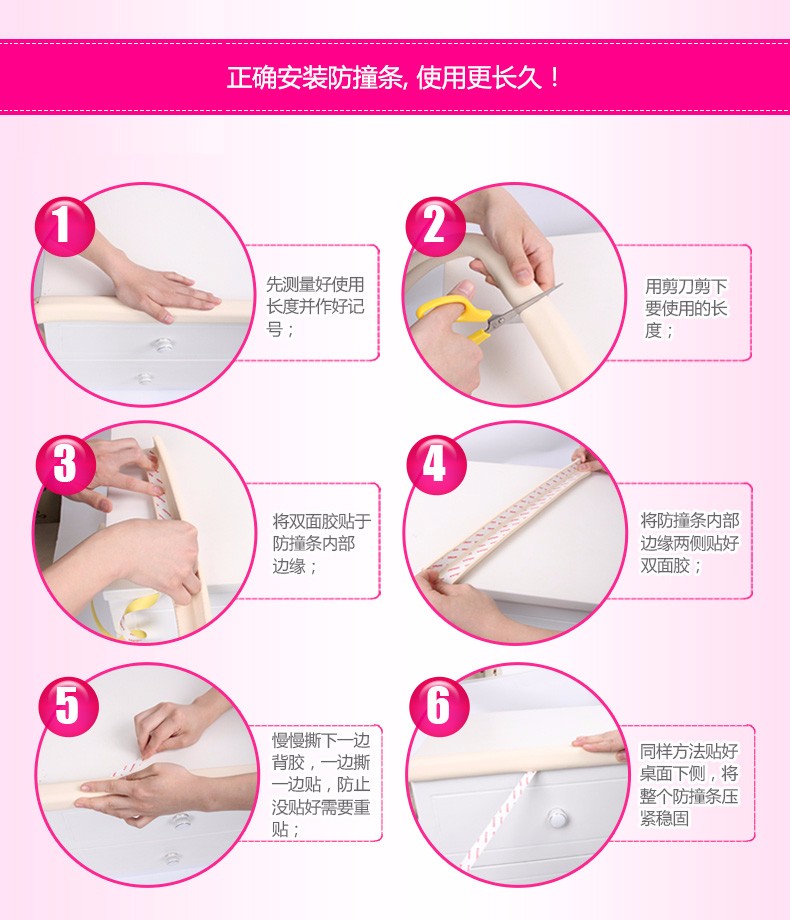 正确安装防撞条, 使用更长久！

1

先测量好使用长度并作好记号；

2

用剪刀剪下要使用的长度；

3

将双面胶贴于防撞条内部边缘；

4

将防撞条内部边缘两侧贴好双面胶；

5

慢慢撕下一边背胶，一边撕一边贴，防止没贴好需要重贴；

6

同样方法贴好桌面下侧，将整个防撞条压紧稳固