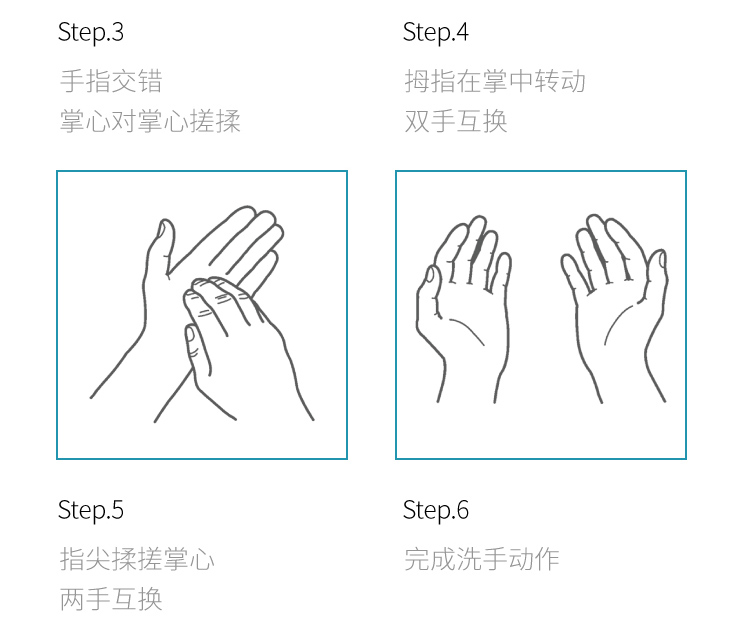 Step.3

手指交错
掌心对掌心搓揉

Step.4

拇指在掌中转动
双手互换

Step.5

指尖揉搓掌心
两手互换

Step.6

完成洗手动作