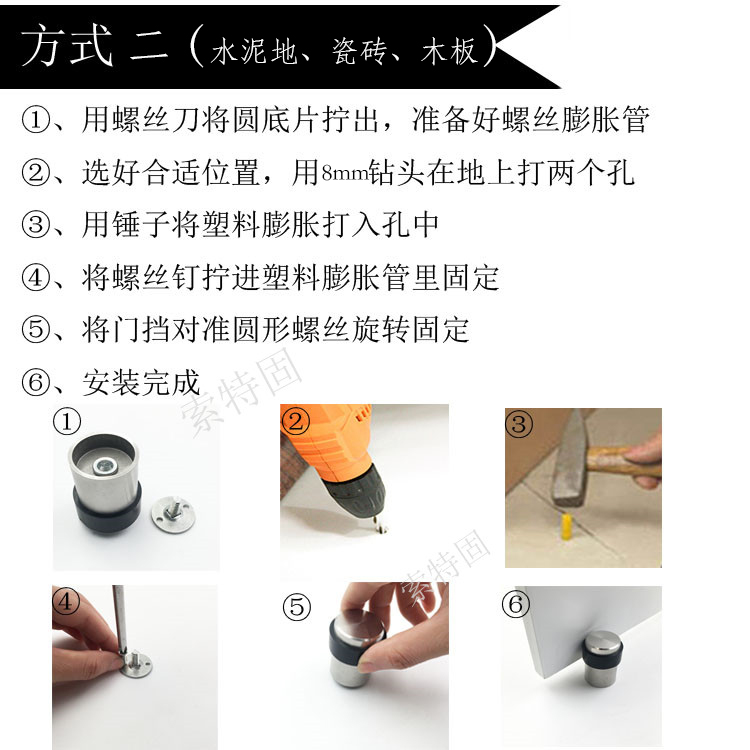 方式二（水泥地、瓷砖、木板）

①、用螺丝刀将圆底片拧出，准备好螺丝膨胀管

②、选好合适位置，用8mm钻头在地上打两个孔

③、用锤子将塑料膨胀打入孔中

④、将螺丝钉拧进塑料膨胀管里固定

⑤、将门挡对准圆形螺丝旋转固定

⑥、安装完成

索特固

①

②

③

索特固

④

⑤

⑥