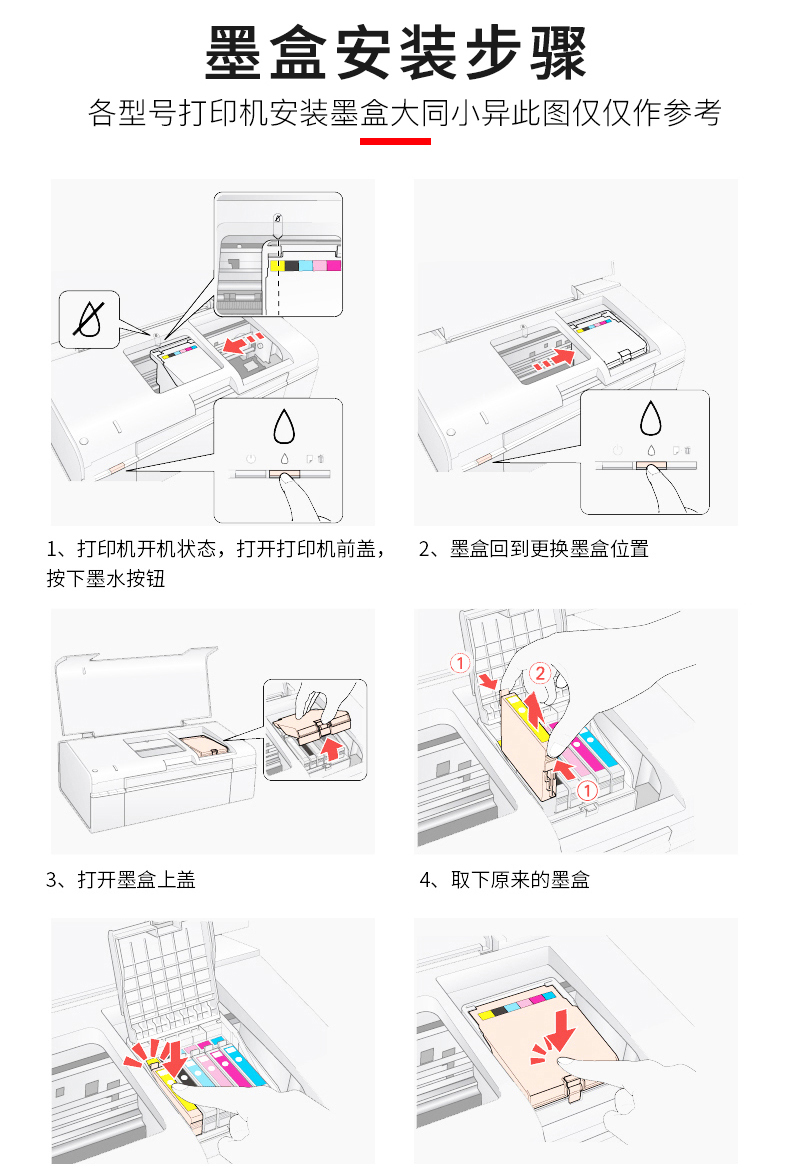 墨盒安装步骤

各型号打印机安装墨盒大同小异此图仅仅作参考

1、打印机开机状态，打开打印机前盖，按下墨水按钮

2、墨盒回到更换墨盒位置

3、打开墨盒上盖

①
②
①

4、取下原来的墨盒