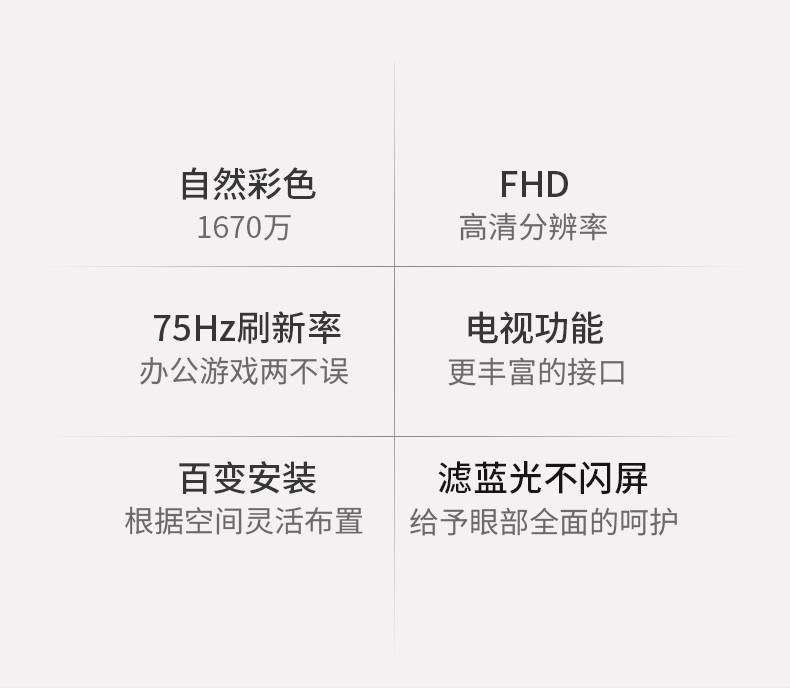 自然彩色
1670万

FHD
高清分辨率

75Hz刷新率
办公游戏两不误

电视功能
更丰富的接口

百变安装
根据空间灵活布置

滤蓝光不闪屏
给予眼部全面的呵护