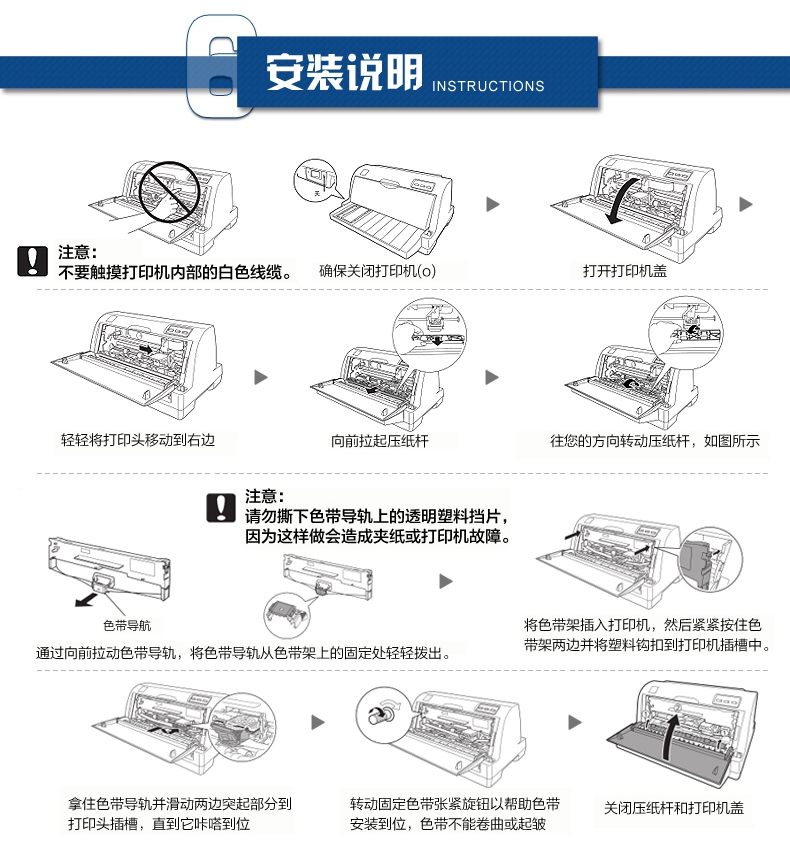 6 安装说明 INSTRUCTIONS

注意：
不要触摸打印机内部的白色线缆。

关

确保关闭打印机(o)

打开打印机盖

轻轻将打印头移动到右边

向前拉起压纸杆

往您的方向转动压纸杆，如图所示

注意：
请勿撕下色带导轨上的透明塑料挡片，因为这样做会造成夹纸或打印机故障。

色带导航

通过向前拉动色带导轨，将色带导轨从色带架上的固定处轻轻拨出。

将色带架插入打印机，然后紧紧按住色带架两边并将塑料钩扣到打印机插槽中。

拿住色带导轨并滑动两边突起部分到打印头插槽，直到它咔嗒到位

转动固定色带张紧旋钮以帮助色带安装到位，色带不能卷曲或起皱

关闭压纸杆和打印机盖