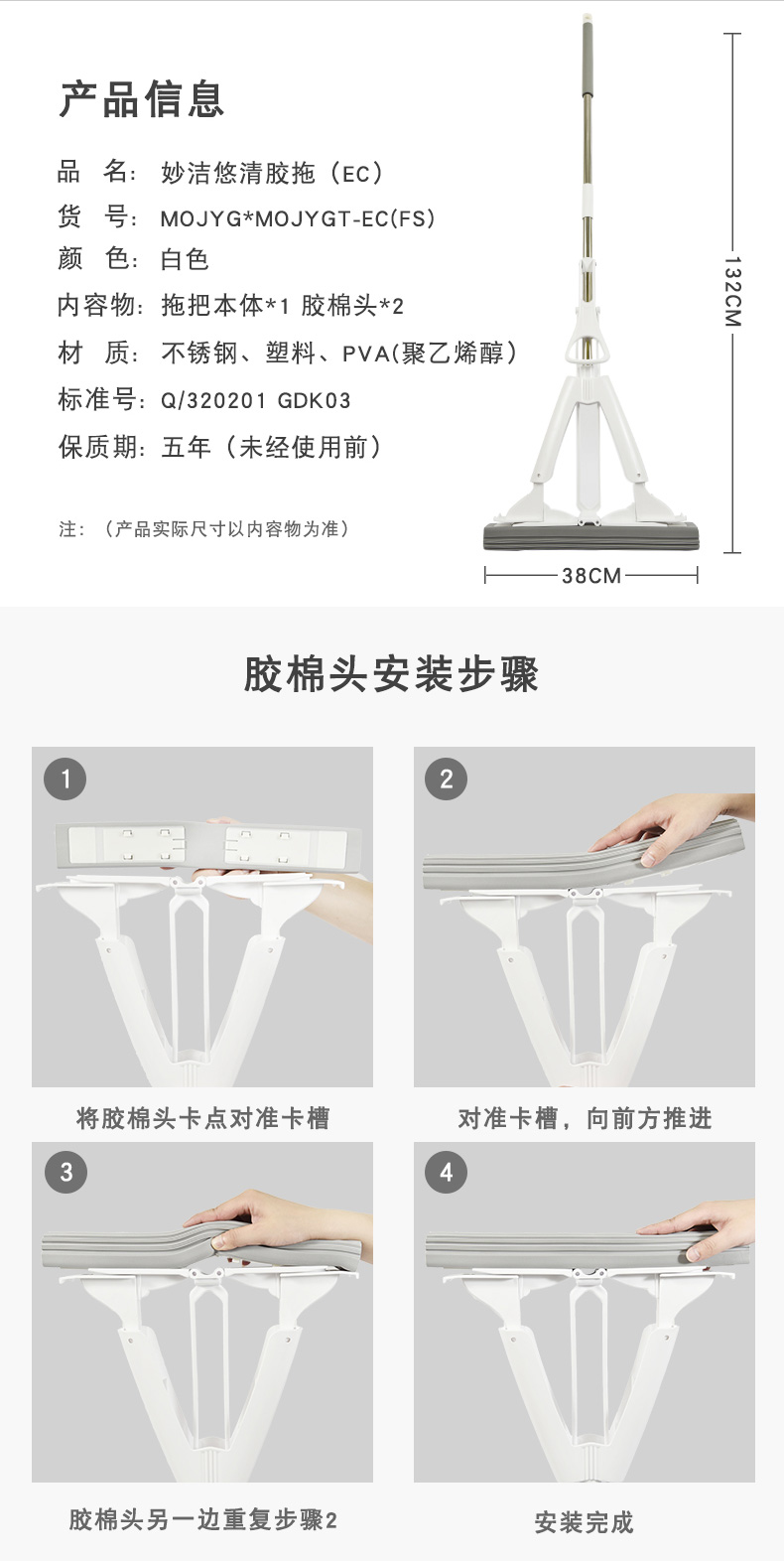 产品信息

品　名：妙洁悠清胶拖（EC）
货　号：MOJYG*MOJYGT-EC(FS)
颜　色：白色
内容物：拖把本体*1 胶棉头*2
材　质：不锈钢、塑料、PVA(聚乙烯醇)
标准号：Q/320201 GDK03
保质期：五年（未经使用前）

注：（产品实际尺寸以内容物为准）

132CM
38CM

胶棉头安装步骤

1
将胶棉头卡点对准卡槽

2
对准卡槽，向前方推进

3
胶棉头另一边重复步骤2

4
安装完成