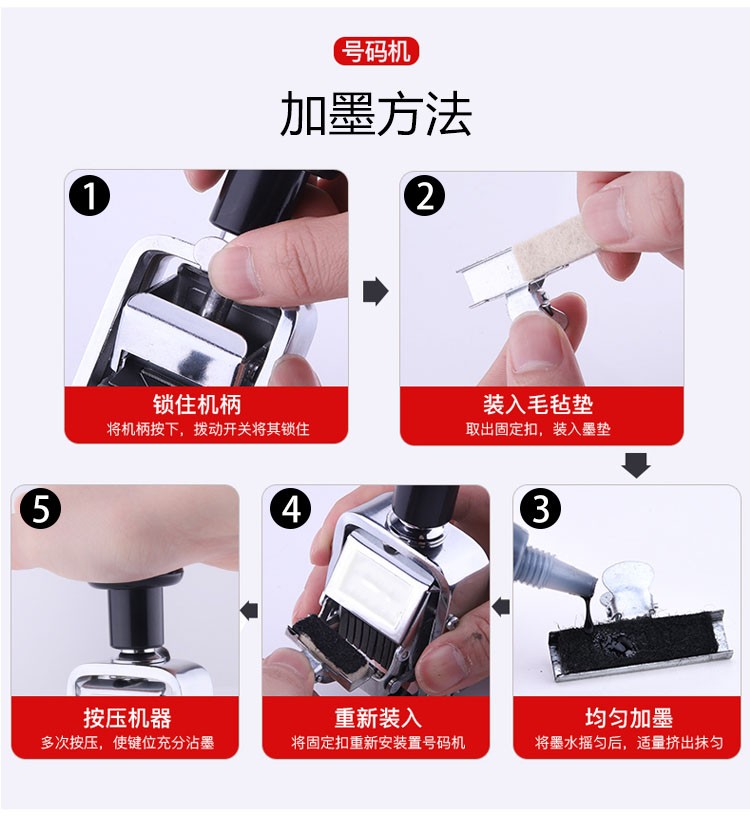 号码机

加墨方法

1
锁住机柄
将机柄按下，拨动开关将其锁住

2
装入毛毡垫
取出固定扣，装入墨垫

3
均匀加墨
将墨水摇匀后，适量挤出抹匀

4
重新装入
将固定扣重新安装置号码机

5
按压机器
多次按压，使键位充分沾墨