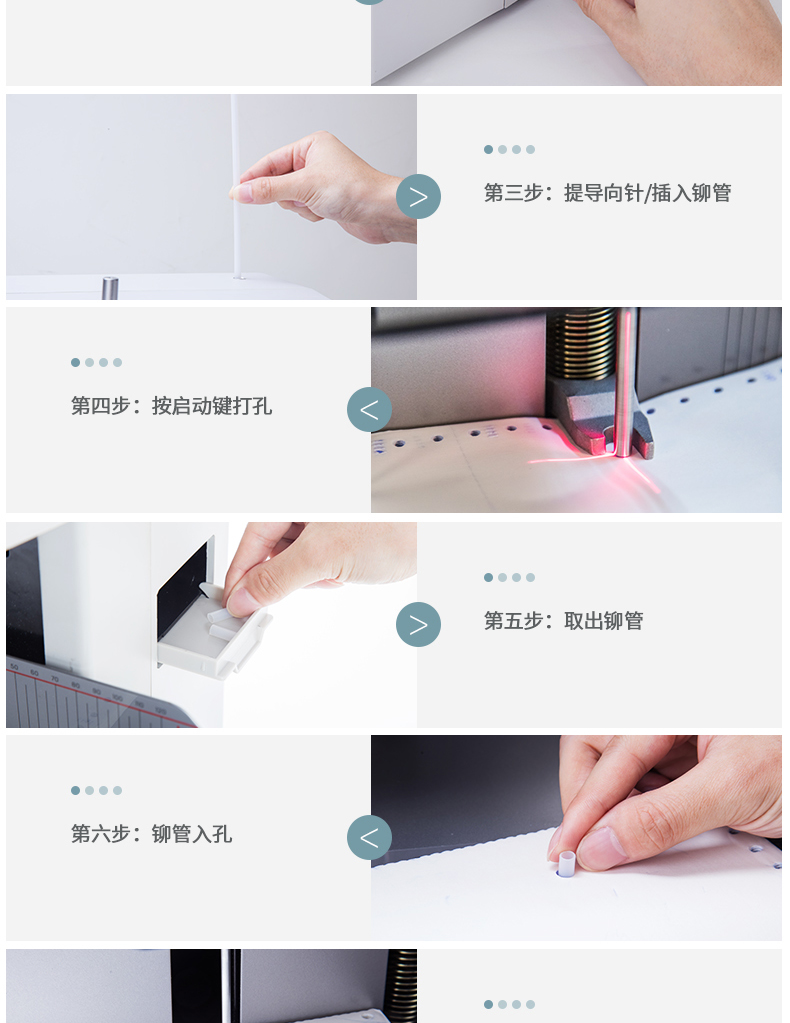 第三步：提导向针/插入铆管

第四步：按启动键打孔

第五步：取出铆管

第六步：铆管入孔