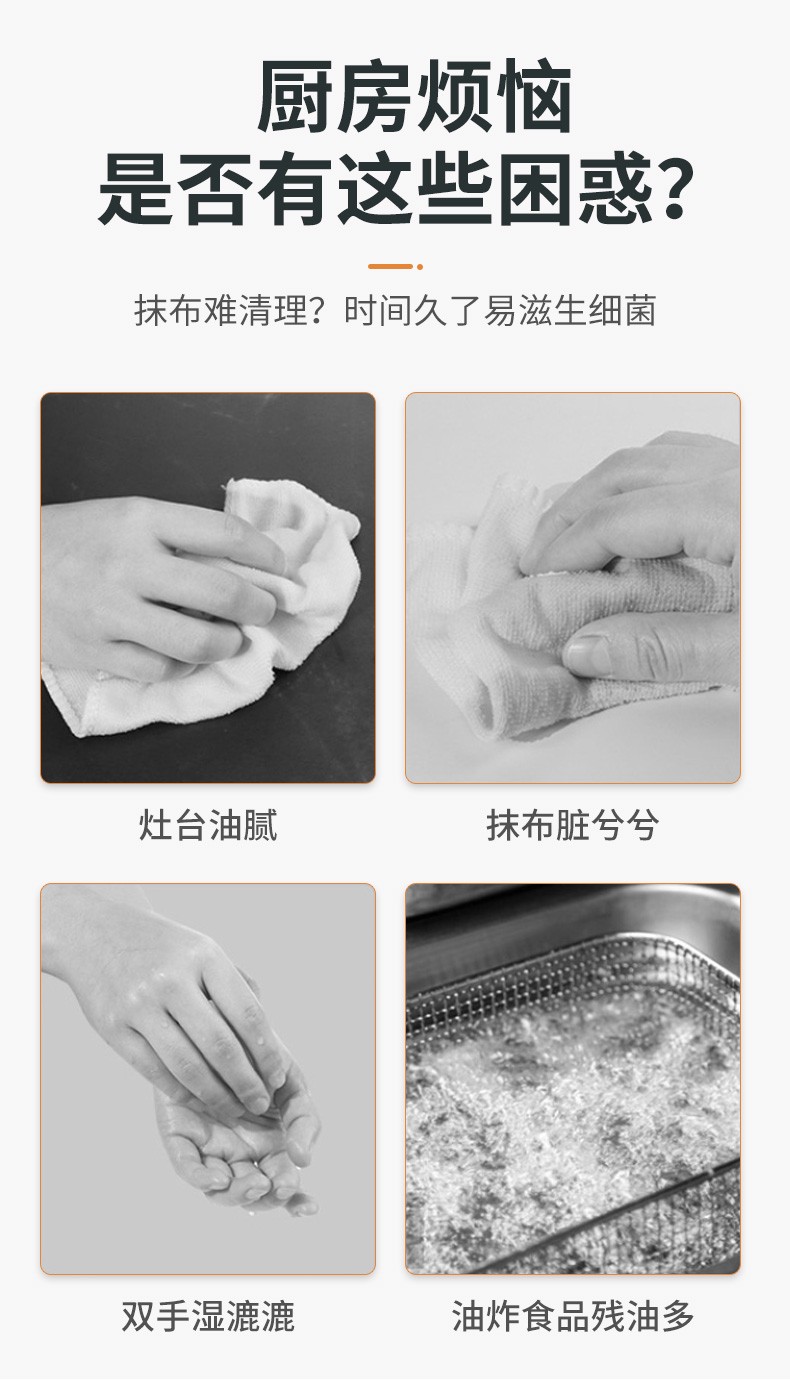 厨房烦恼
是否有这些困惑？

抹布难清理？时间久了易滋生细菌

灶台油腻

抹布脏兮兮

双手湿漉漉

油炸食品残油多