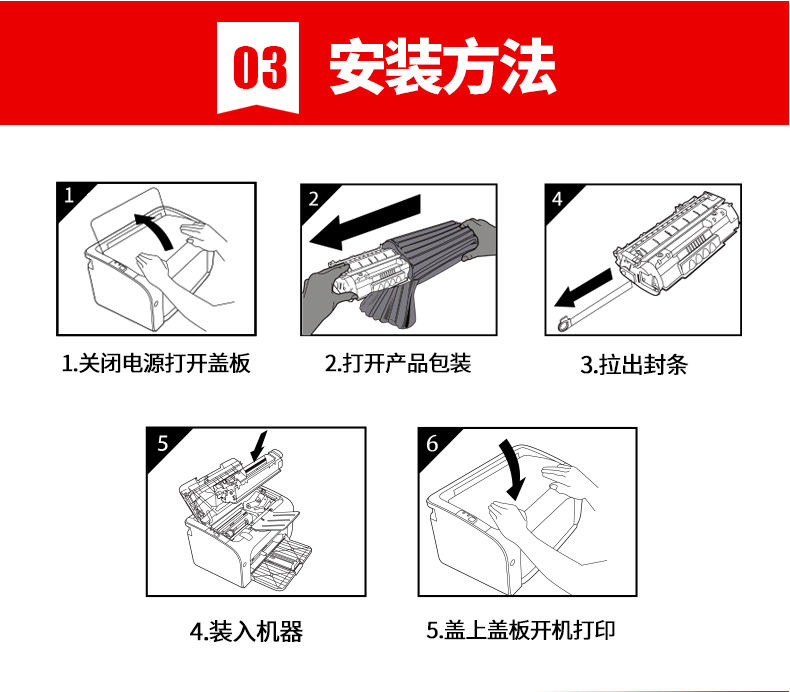 03 安装方法

1

1.关闭电源打开盖板

2

2.打开产品包装

4

3.拉出封条

5

4.装入机器

6

5.盖上盖板开机打印