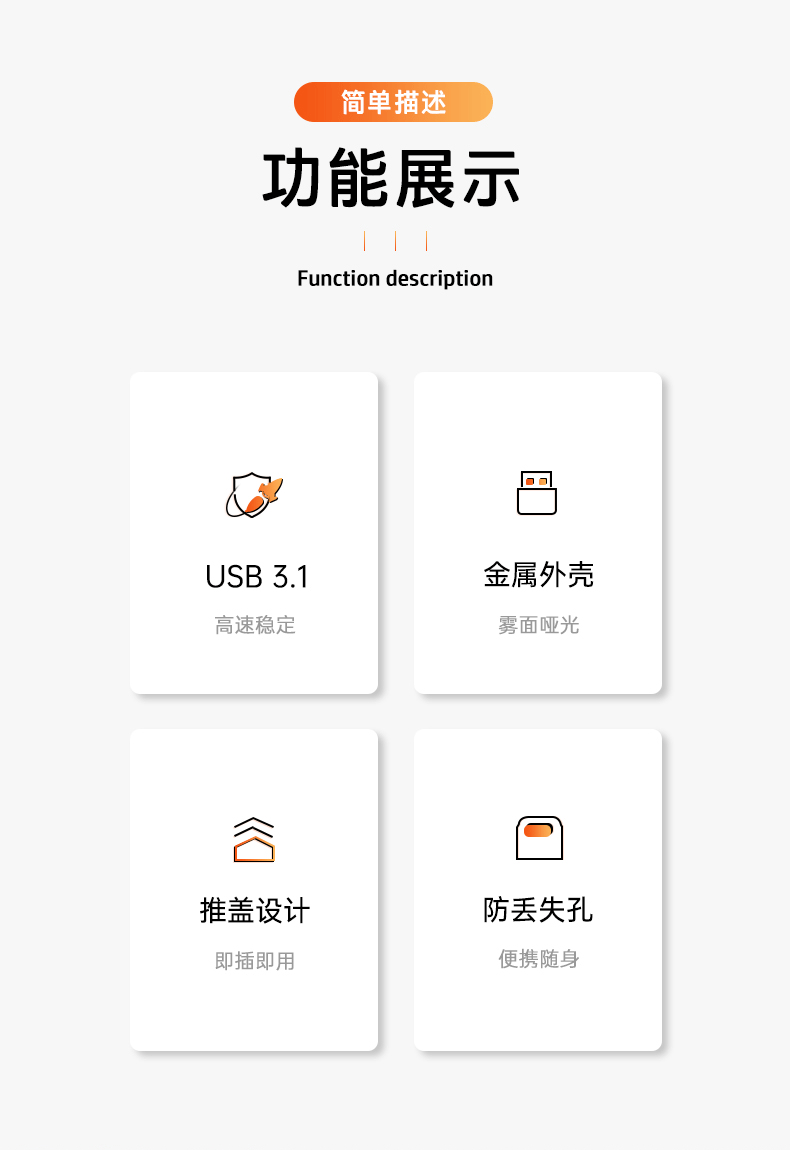 简单描述

功能展示

Function description

USB 3.1

高速稳定

金属外壳

雾面哑光

推盖设计

即插即用

防丢失孔

便携随身