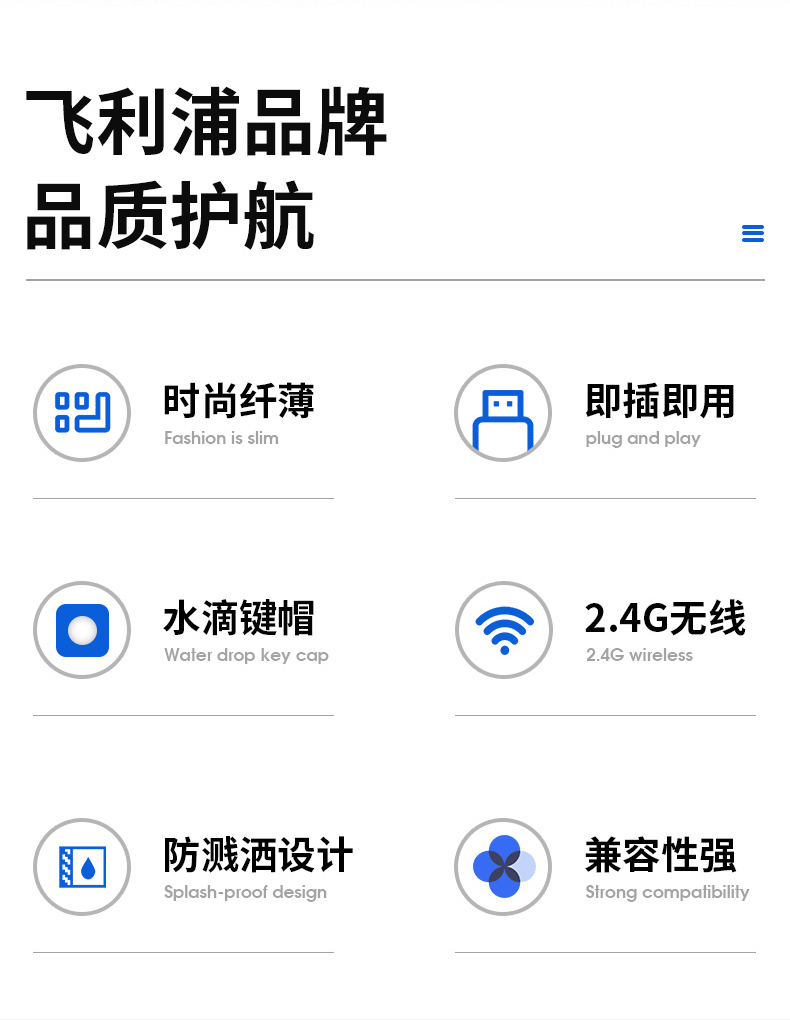 飞利浦品牌
品质护航

时尚纤薄
Fashion is slim

即插即用
plug and play

水滴键帽
Water drop key cap

2.4G无线
2.4G wireless

防溅洒设计
Splash-proof design

兼容性强
Strong compatibility