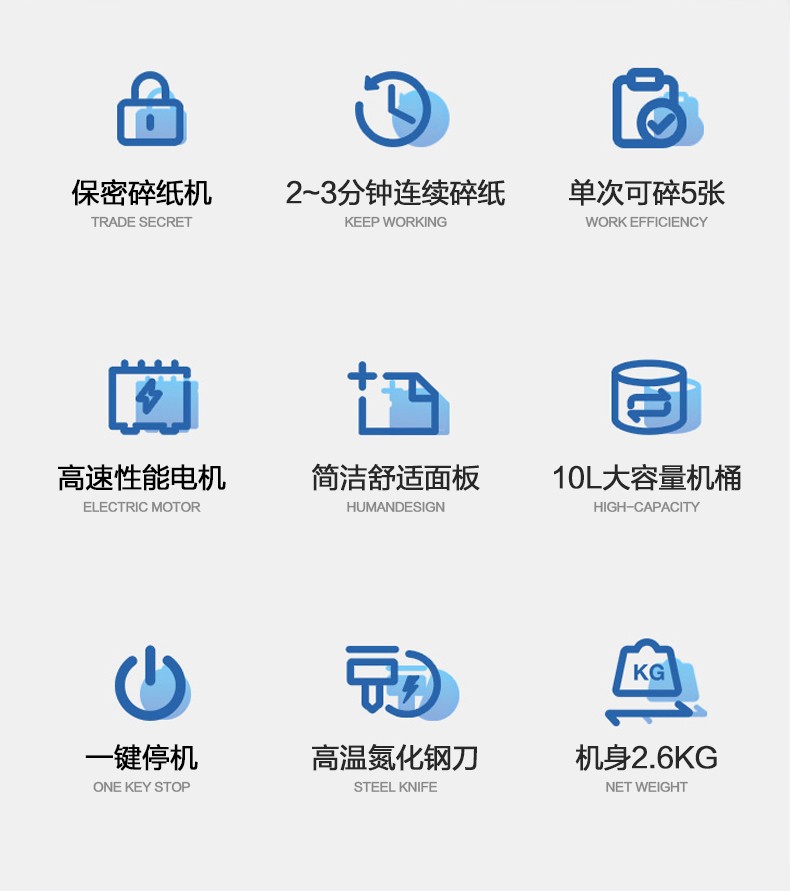 保密碎纸机
TRADE SECRET

2~3分钟连续碎纸
KEEP WORKING

单次可碎5张
WORK EFFICIENCY

高速性能电机
ELECTRIC MOTOR

简洁舒适面板
HUMANDESIGN

10L大容量机桶
HIGH-CAPACITY

一键停机
ONE KEY STOP

高温氮化钢刀
STEEL KNIFE

KG

机身2.6KG
NET WEIGHT