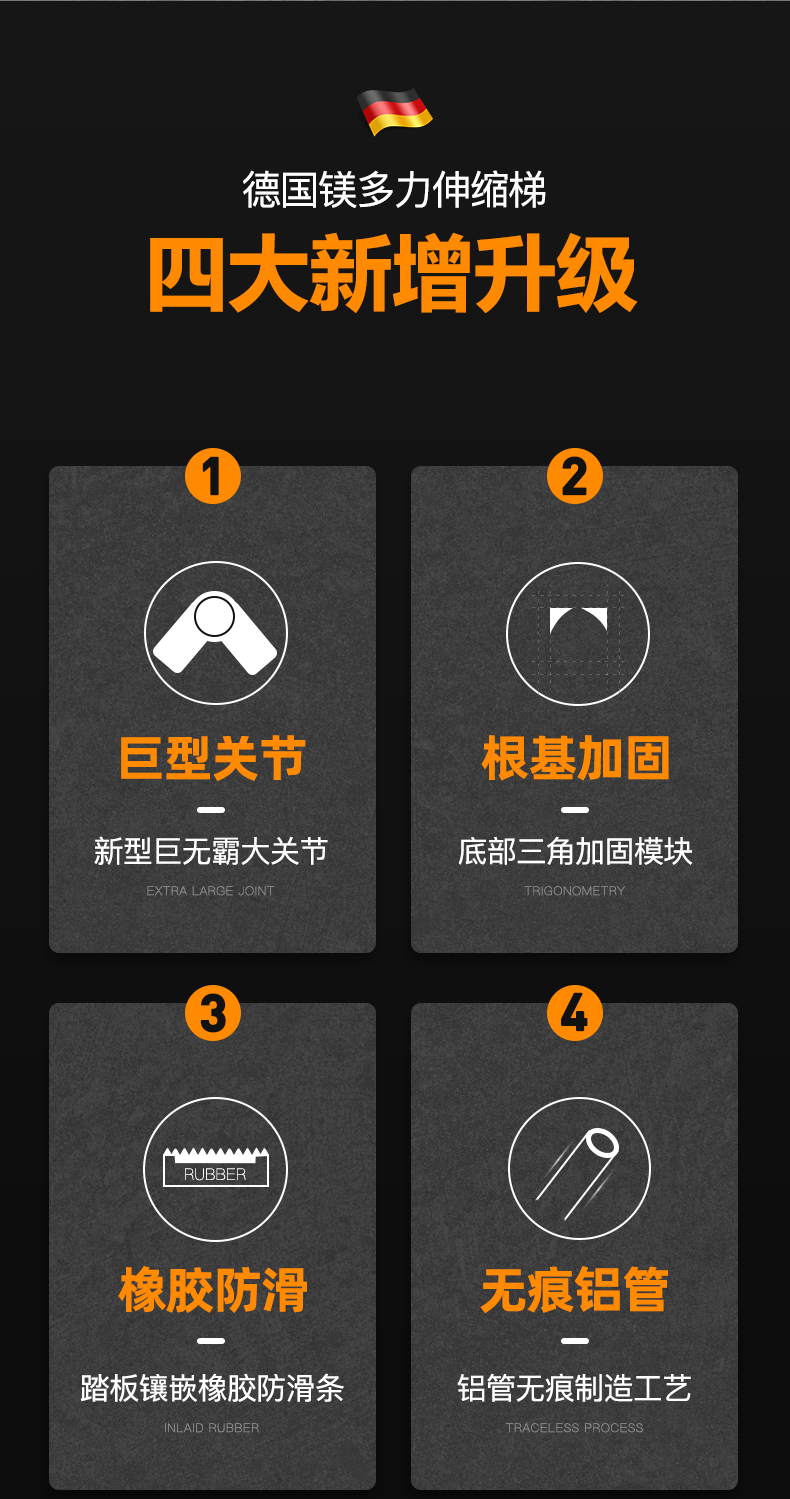 德国镁多力伸缩梯

四大新增升级

1

巨型关节

新型巨无霸大关节

EXTRA LARGE JOINT

2

根基加固

底部三角加固模块

TRIGONOMETRY

3

RUBBER

橡胶防滑

踏板镶嵌橡胶防滑条

INLAID RUBBER

4

无痕铝管

铝管无痕制造工艺

TRACELESS PROCESS