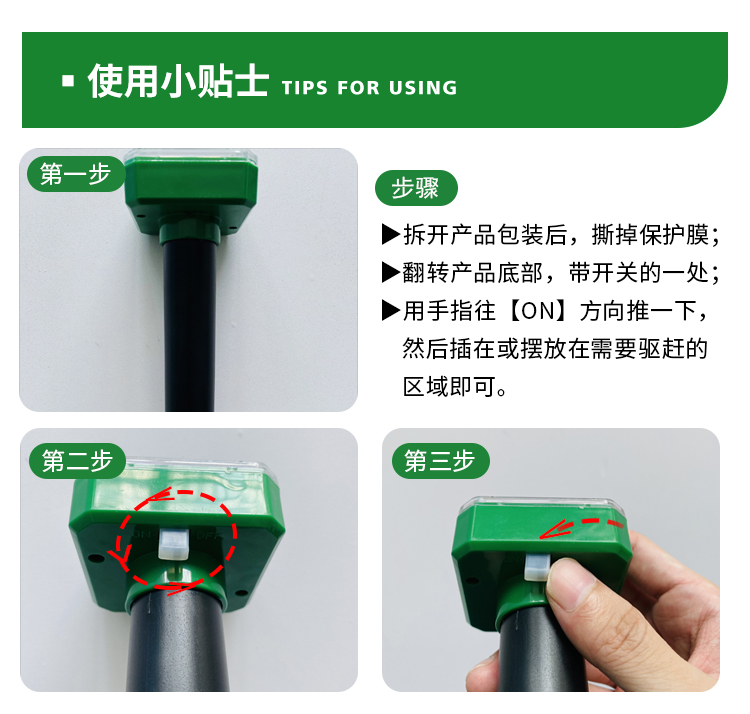 ▪ 使用小贴士 TIPS FOR USING

第一步

步骤

▶拆开产品包装后，撕掉保护膜；
▶翻转产品底部，带开关的一处；
▶用手指往【ON】方向推一下，然后插在或摆放在需要驱赶的区域即可。

第二步

ON OFF

第三步