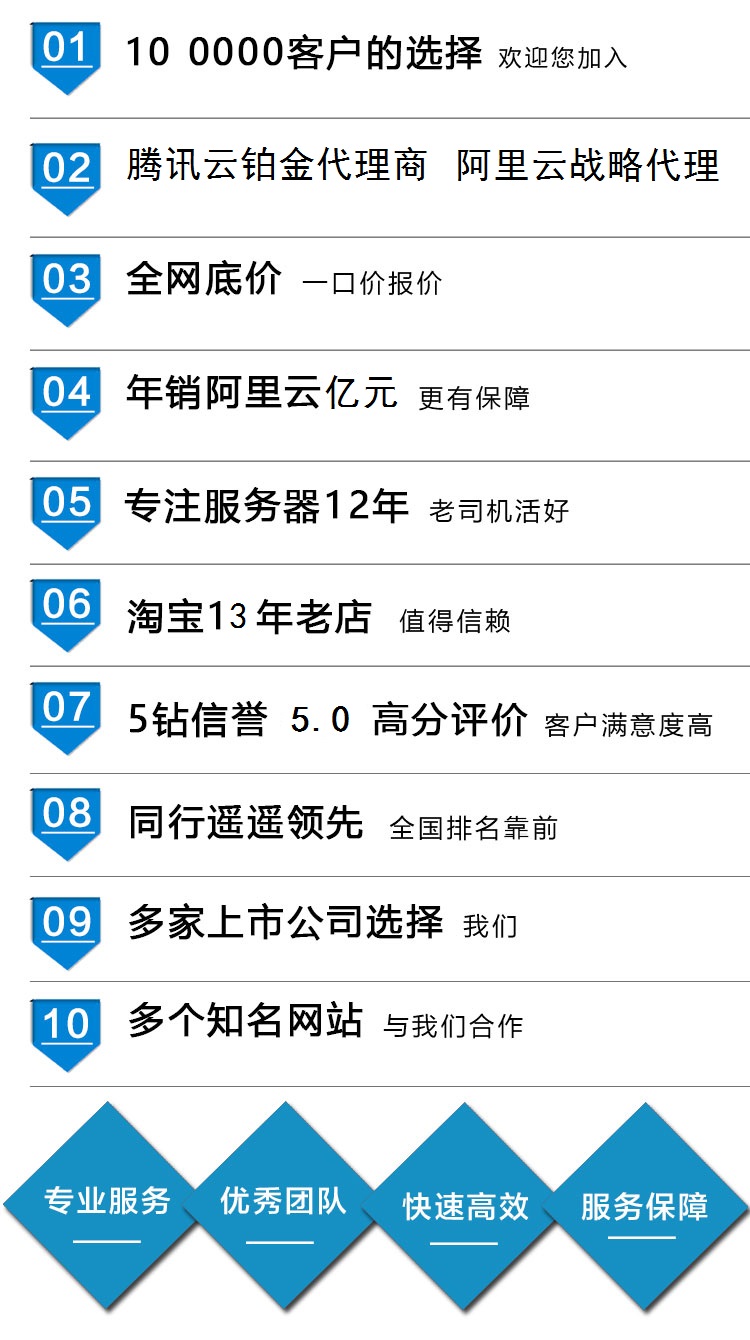 01 10 0000客户的选择 欢迎您加入

02 腾讯云铂金代理商 阿里云战略代理

03 全网底价 一口价报价

04 年销阿里云亿元 更有保障

05 专注服务器12年 老司机活好

06 淘宝13年老店 值得信赖

07 5钻信誉 5.0 高分评价 客户满意度高

08 同行遥遥领先 全国排名靠前

09 多家上市公司选择 我们

10 多个知名网站 与我们合作

专业服务

优秀团队

快速高效

服务保障