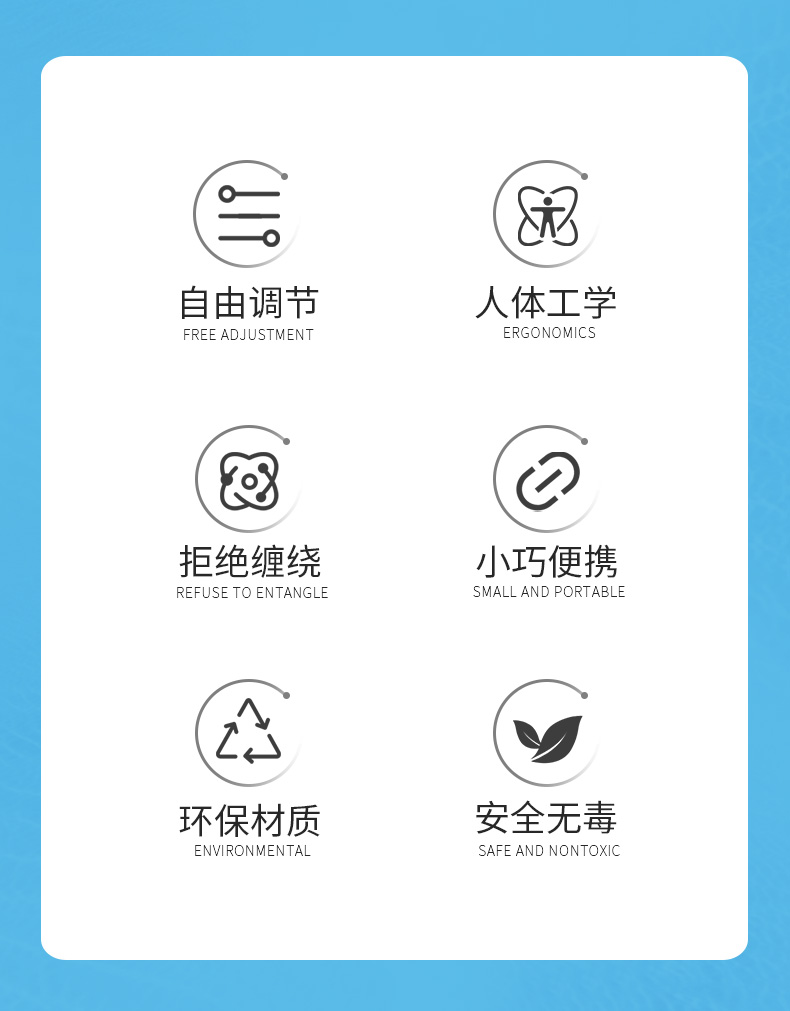 自由调节
FREE ADJUSTMENT

人体工学
ERGONOMICS

拒绝缠绕
REFUSE TO ENTANGLE

小巧便携
SMALL AND PORTABLE

环保材质
ENVIRONMENTAL

安全无毒
SAFE AND NONTOXIC