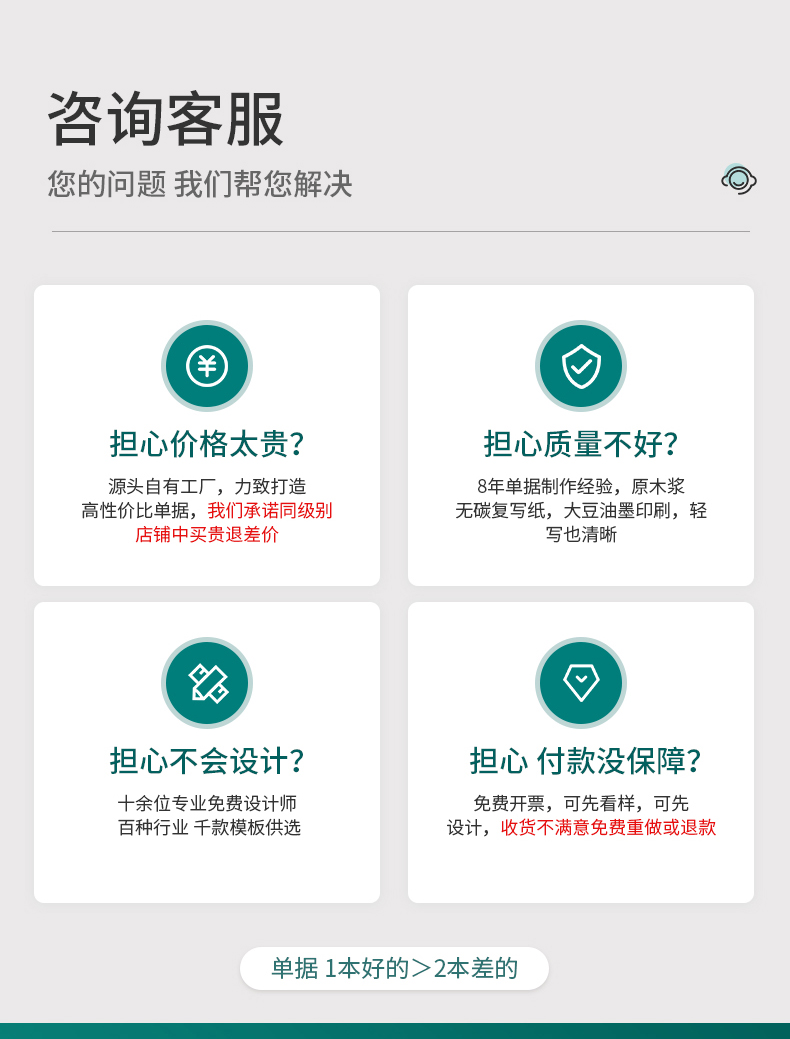 咨询客服

您的问题 我们帮您解决

担心价格太贵?

源头自有工厂，力致打造高性价比单据，我们承诺同级别店铺中买贵退差价

担心质量不好?

8年单据制作经验，原木浆无碳复写纸，大豆油墨印刷，轻写也清晰

担心不会设计?

十余位专业免费设计师
百种行业 千款模板供选

担心 付款没保障?

免费开票，可先看样，可先设计，收货不满意免费重做或退款

单据 1本好的＞2本差的