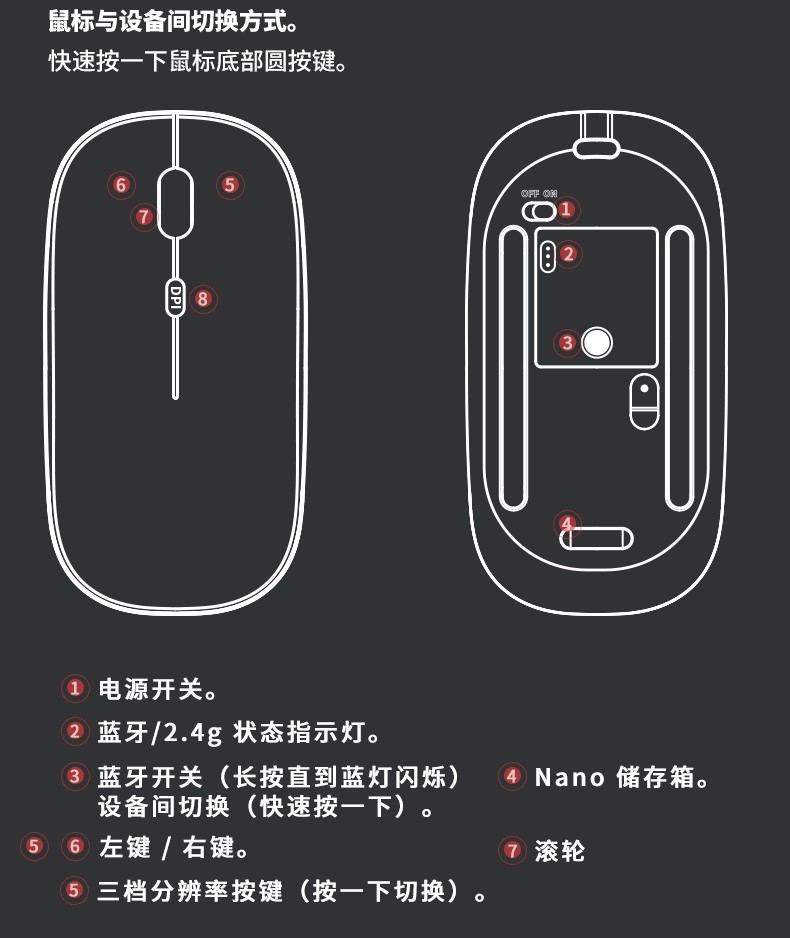 鼠标与设备间切换方式。
快速按一下鼠标底部圆按键。

6
5
7
DPI
8

OFF ON
1
2
3
4

1 电源开关。
2 蓝牙/2.4g 状态指示灯。
3 蓝牙开关（长按直到蓝灯闪烁）设备间切换（快速按一下）。
4 Nano 储存箱。
5 6 左键 / 右键。
7 滚轮
5 三档分辨率按键（按一下切换）。