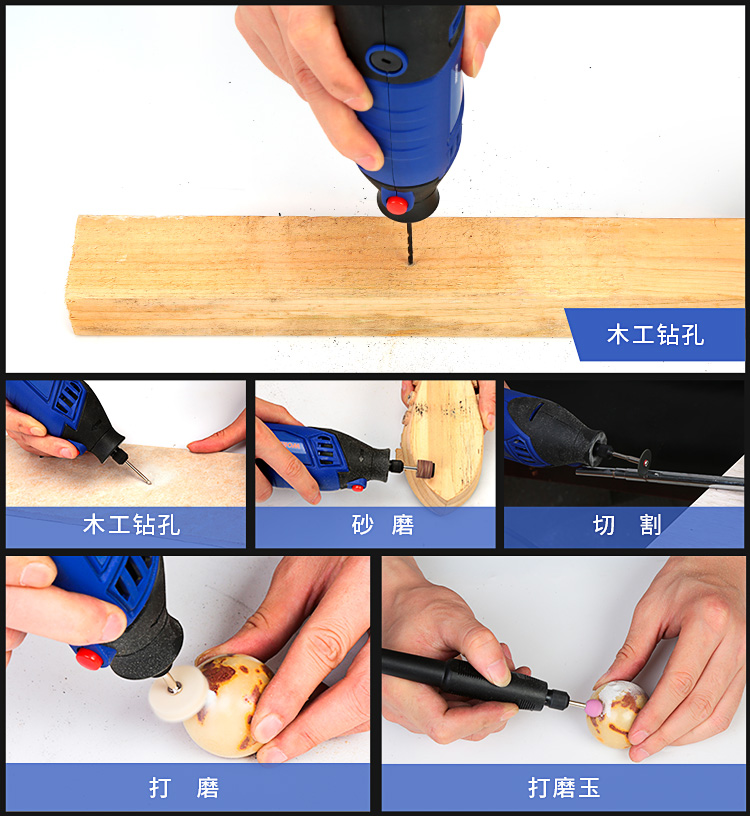 木工钻孔

木工钻孔

砂 磨

切 割

打 磨

打磨玉