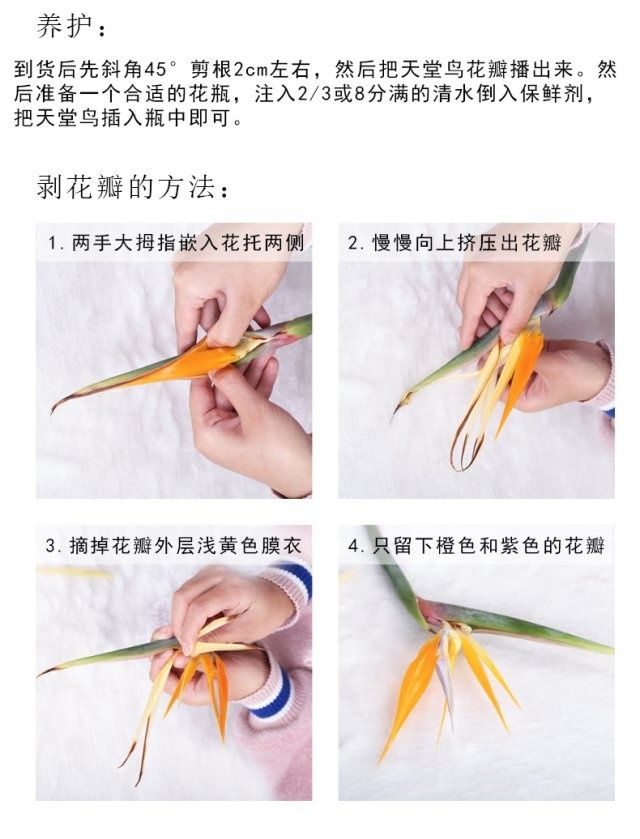 养护：

到货后先斜角45° 剪根2cm左右，然后把天堂鸟花瓣播出来。然后准备一个合适的花瓶，注入2/3或8分满的清水倒入保鲜剂，把天堂鸟插入瓶中即可。

剥花瓣的方法：

1. 两手大拇指嵌入花托两侧

2. 慢慢向上挤压出花瓣

3. 摘掉花瓣外层浅黄色膜衣

4. 只留下橙色和紫色的花瓣