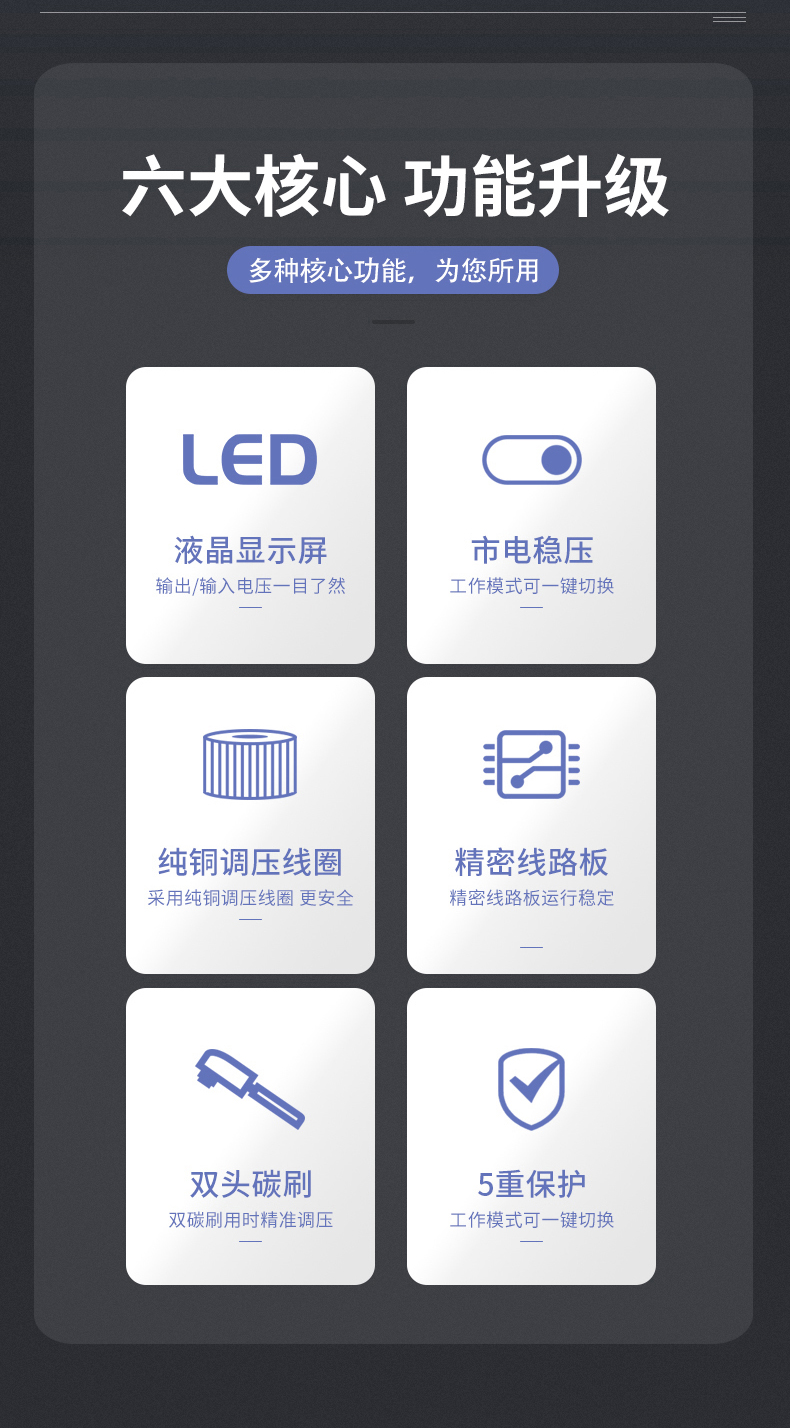 六大核心 功能升级

多种核心功能，为您所用

LED

液晶显示屏

输出/输入电压一目了然

市电稳压

工作模式可一键切换

纯铜调压线圈

采用纯铜调压线圈 更安全

精密线路板

精密线路板运行稳定

双头碳刷

双碳刷用时精准调压

5重保护

工作模式可一键切换