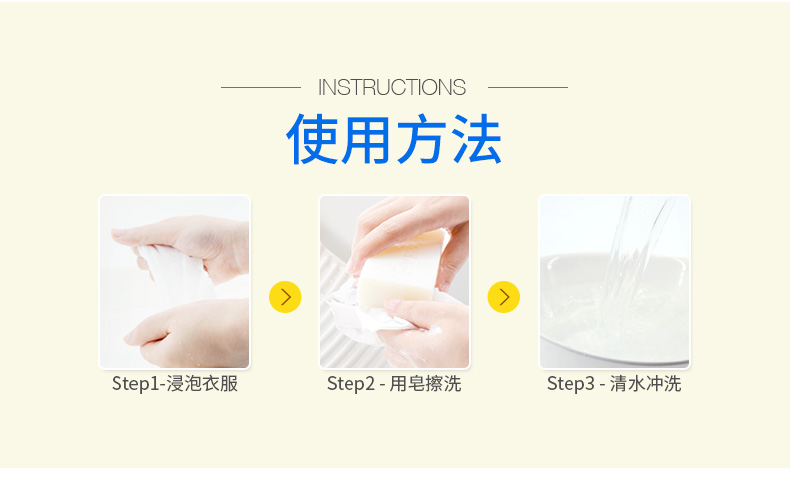 INSTRUCTIONS

使用方法

Step1-浸泡衣服

Step2 - 用皂擦洗

Step3 - 清水冲洗