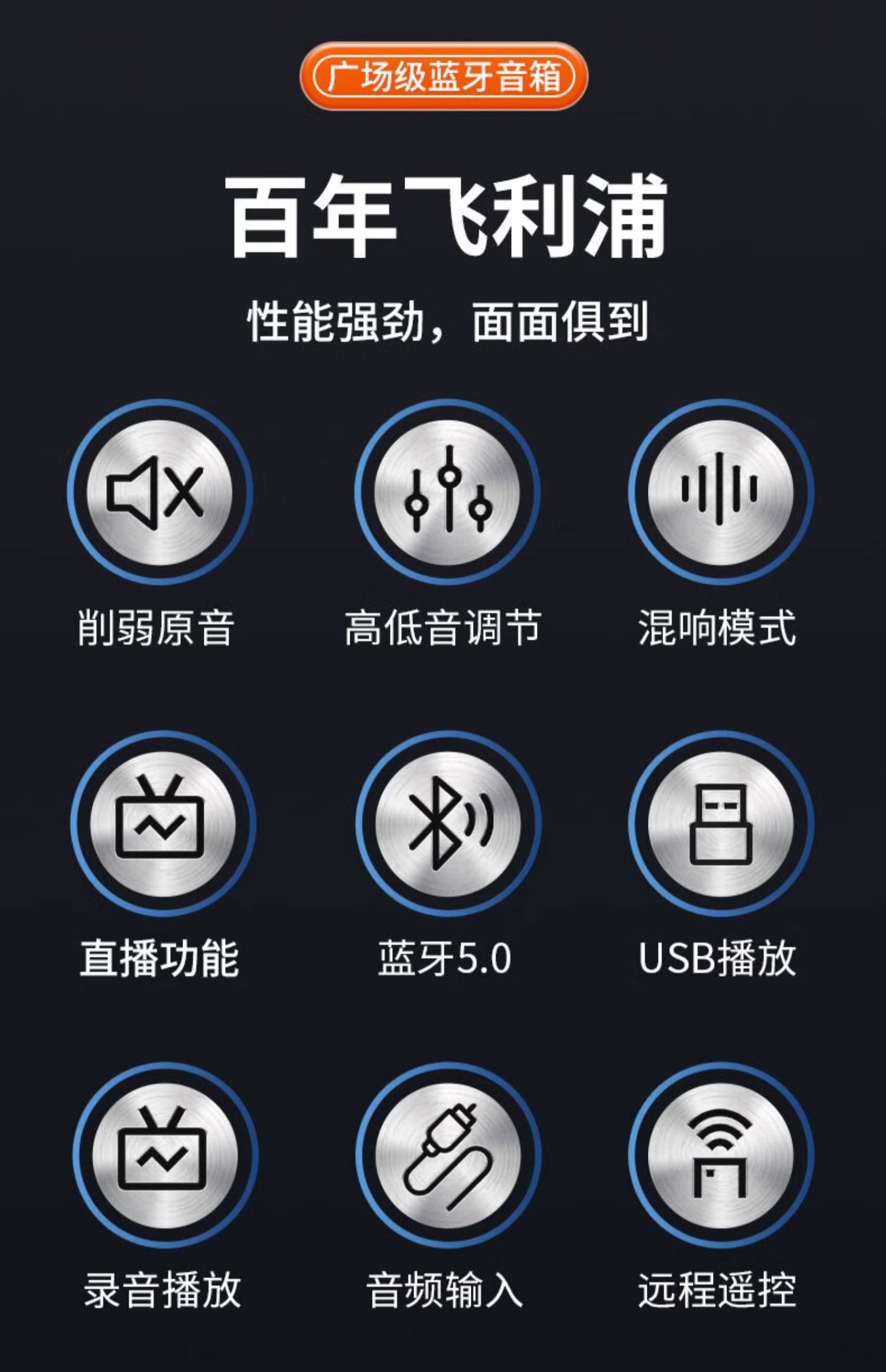 广场级蓝牙音箱

百年飞利浦

性能强劲，面面俱到

削弱原音

高低音调节

混响模式

直播功能

蓝牙5.0

USB播放

录音播放

音频输入

远程遥控