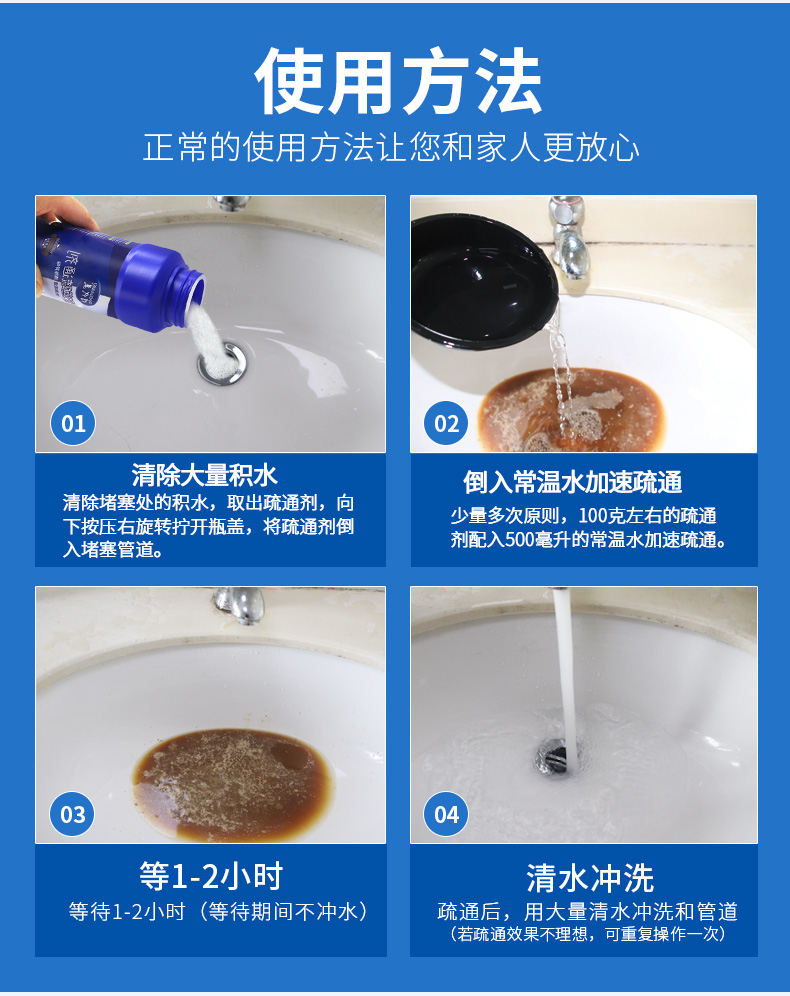 使用方法

正常的使用方法让您和家人更放心

01

清除大量积水

清除堵塞处的积水，取出疏通剂，向下按压右旋转拧开瓶盖，将疏通剂倒入堵塞管道。

02

倒入常温水加速疏通

少量多次原则，100克左右的疏通剂配入500毫升的常温水加速疏通。

03

等1-2小时

等待1-2小时（等待期间不冲水）

04

清水冲洗

疏通后，用大量清水冲洗和管道

（若疏通效果不理想，可重复操作一次）