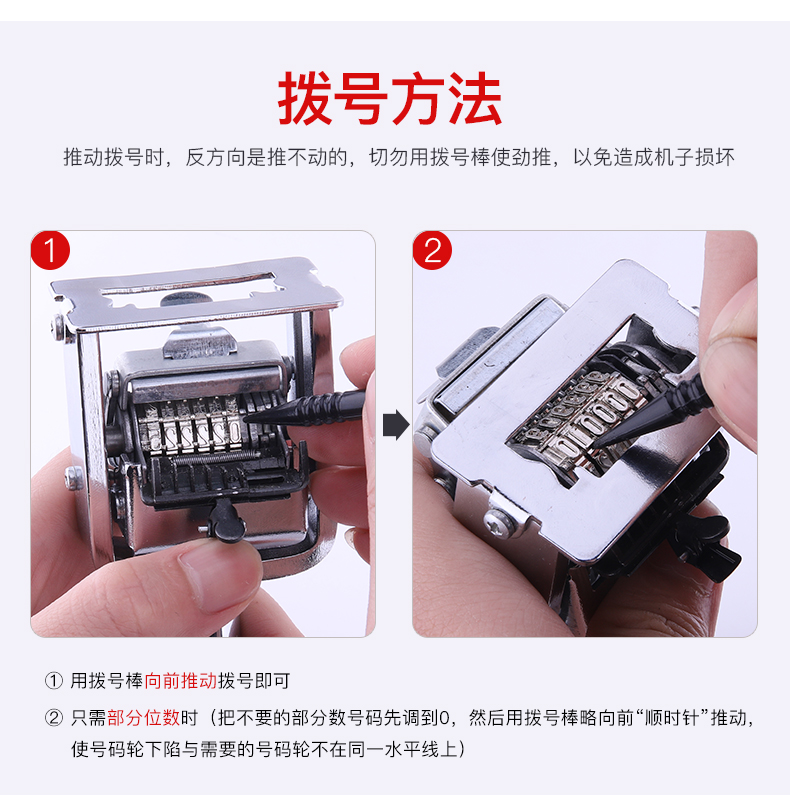 拨号方法

推动拨号时，反方向是推不动的，切勿用拨号棒使劲推，以免造成机子损坏

1

2

① 用拨号棒向前推动拨号即可

② 只需部分位数时（把不要的部分数号码先调到0，然后用拨号棒略向前“顺时针”推动，使号码轮下陷与需要的号码轮不在同一水平线上）