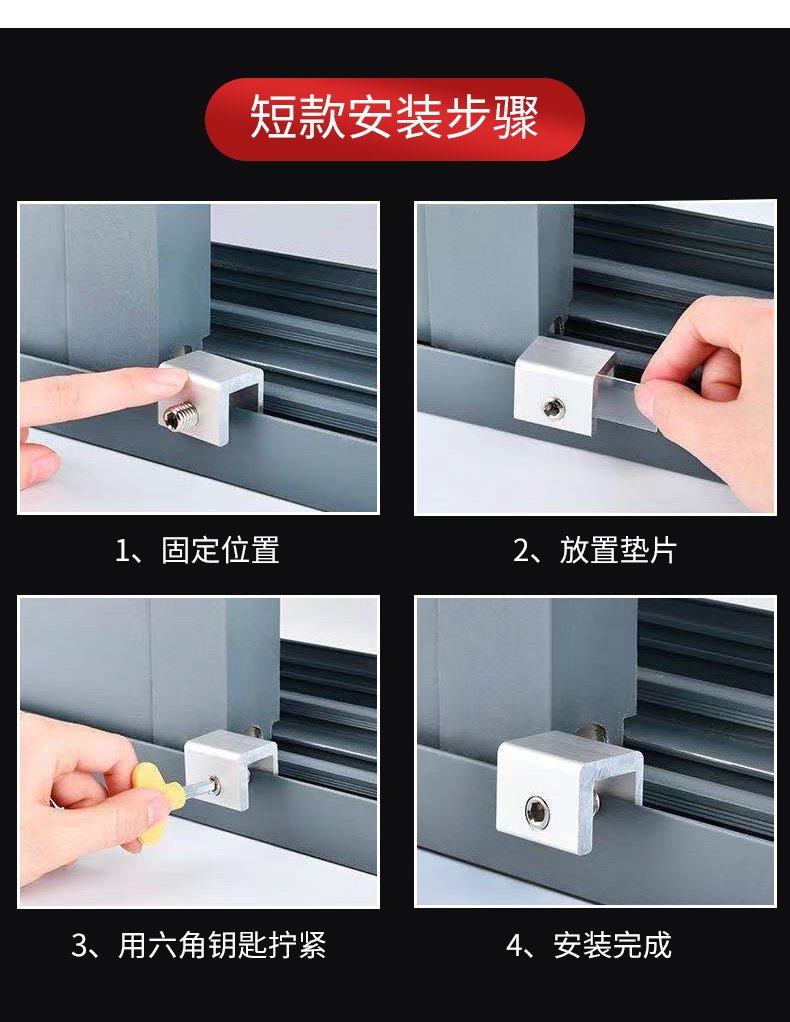 短款安装步骤

1、固定位置

2、放置垫片

3、用六角钥匙拧紧

4、安装完成