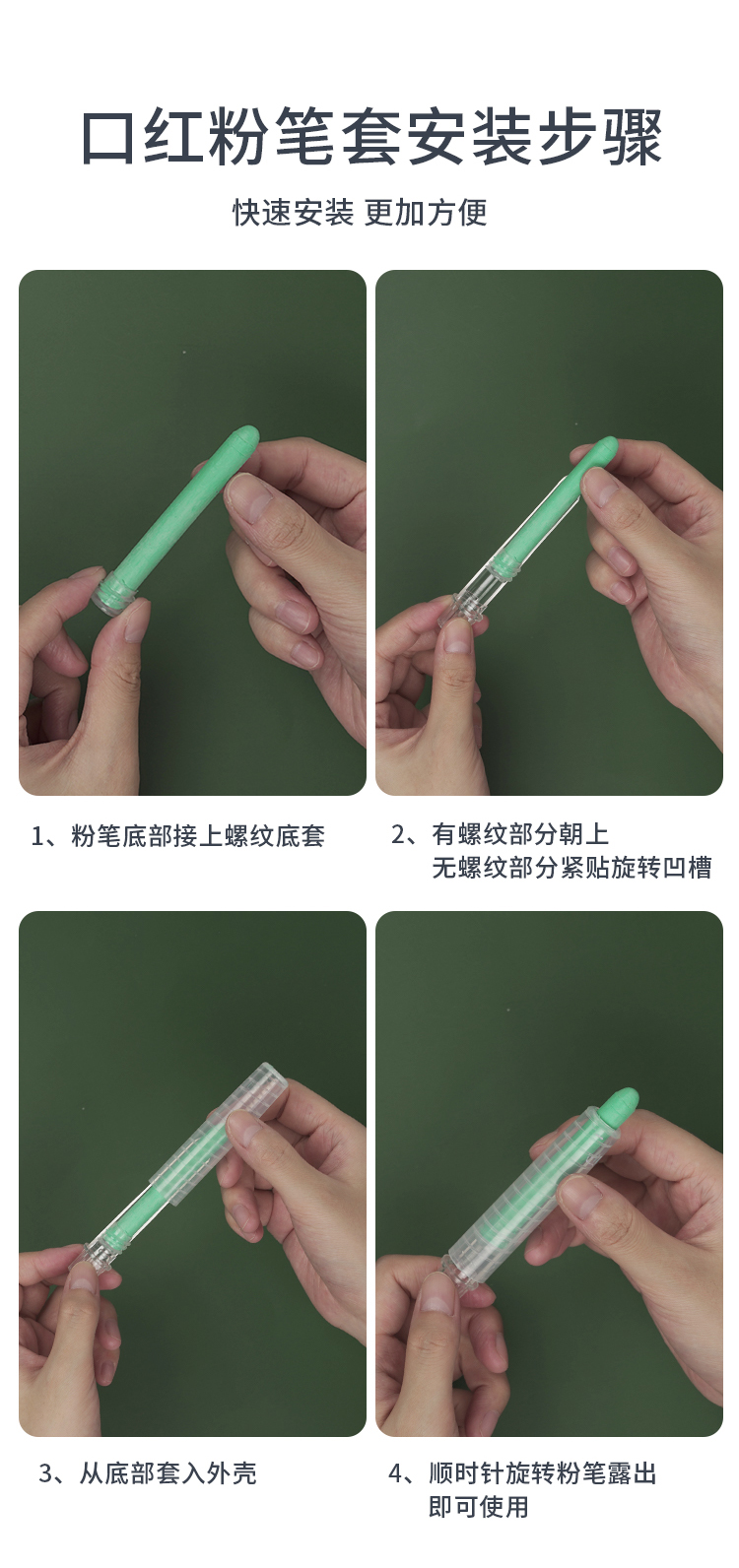 口红粉笔套安装步骤

快速安装 更加方便

1、粉笔底部接上螺纹底套

2、有螺纹部分朝上
无螺纹部分紧贴旋转凹槽

3、从底部套入外壳

4、顺时针旋转粉笔露出
即可使用