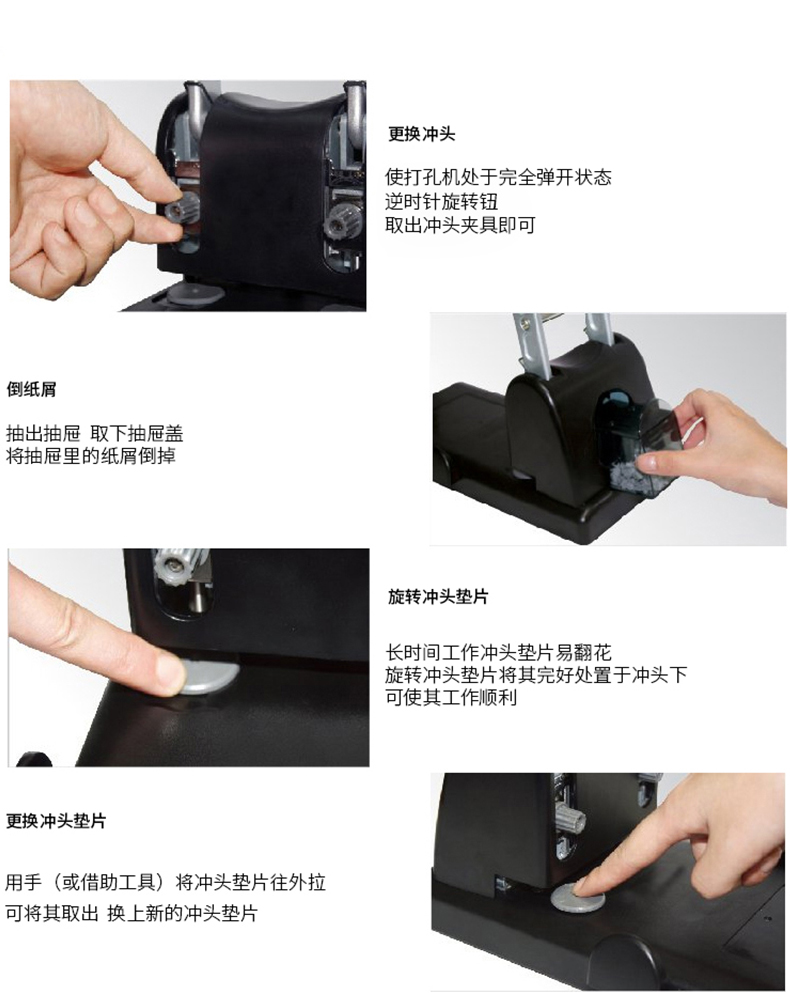 更换冲头

使打孔机处于完全弹开状态
逆时针旋转钮
取出冲头夹具即可

倒纸屑

抽出抽屉 取下抽屉盖
将抽屉里的纸屑倒掉

旋转冲头垫片

长时间工作冲头垫片易翻花
旋转冲头垫片将其完好处置于冲头下
可使其工作顺利

更换冲头垫片

用手（或借助工具）将冲头垫片往外拉
可将其取出 换上新的冲头垫片