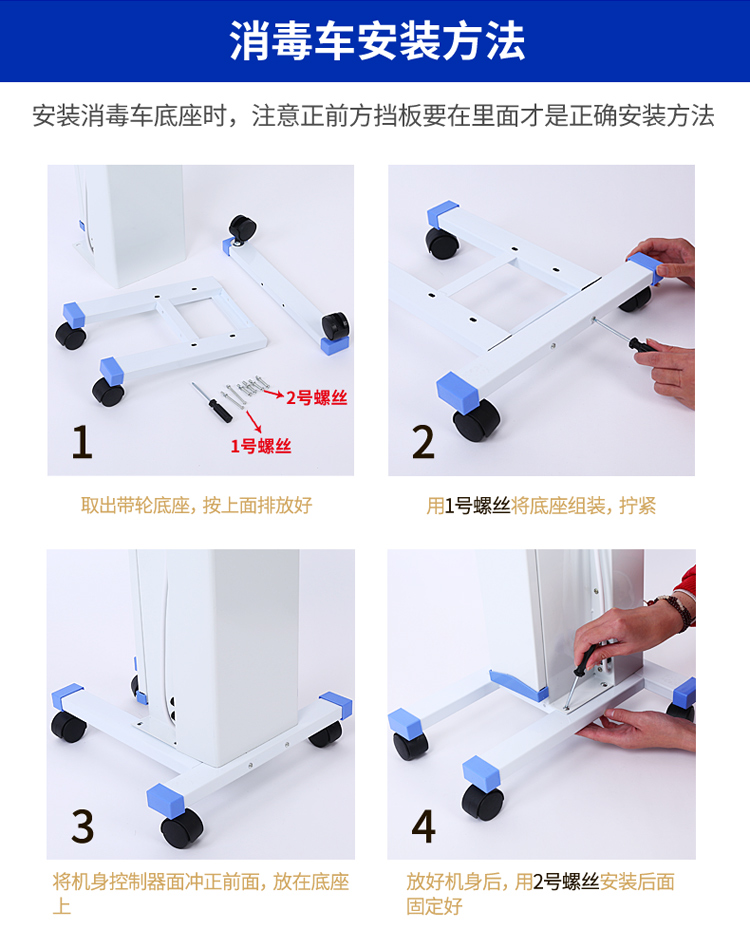 消毒车安装方法

安装消毒车底座时，注意正前方挡板要在里面才是正确安装方法

2号螺丝

1号螺丝

1

取出带轮底座，按上面排放好

2

用1号螺丝将底座组装，拧紧

3

将机身控制器面冲正前面，放在底座上

4

放好机身后，用2号螺丝安装后面固定好