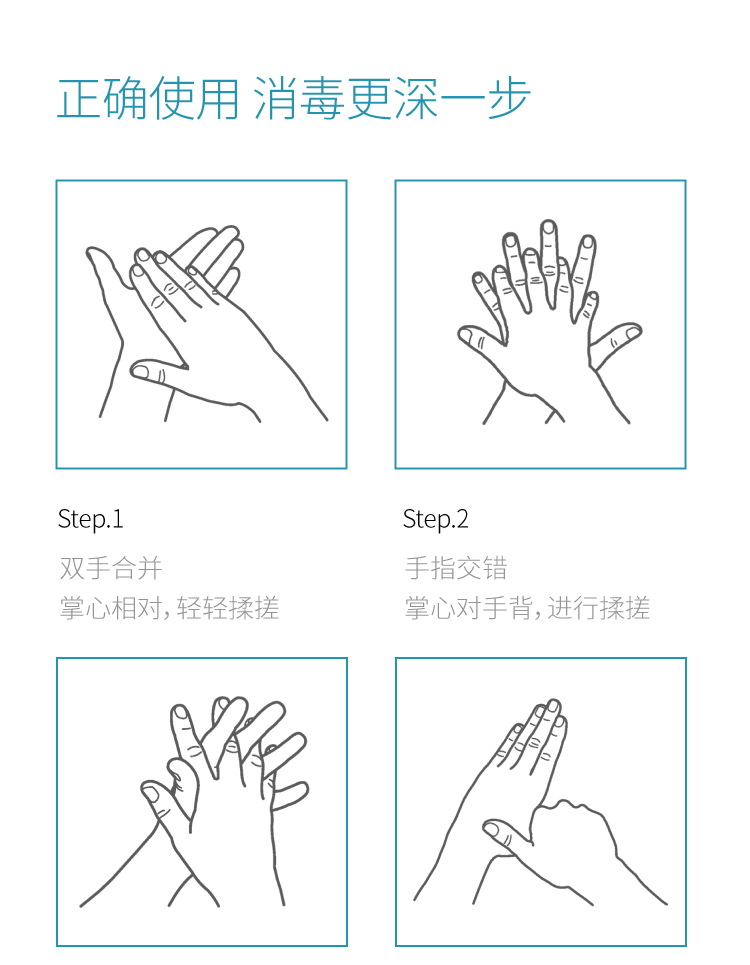 正确使用 消毒更深一步

Step.1

双手合并
掌心相对，轻轻揉搓

Step.2

手指交错
掌心对手背，进行揉搓