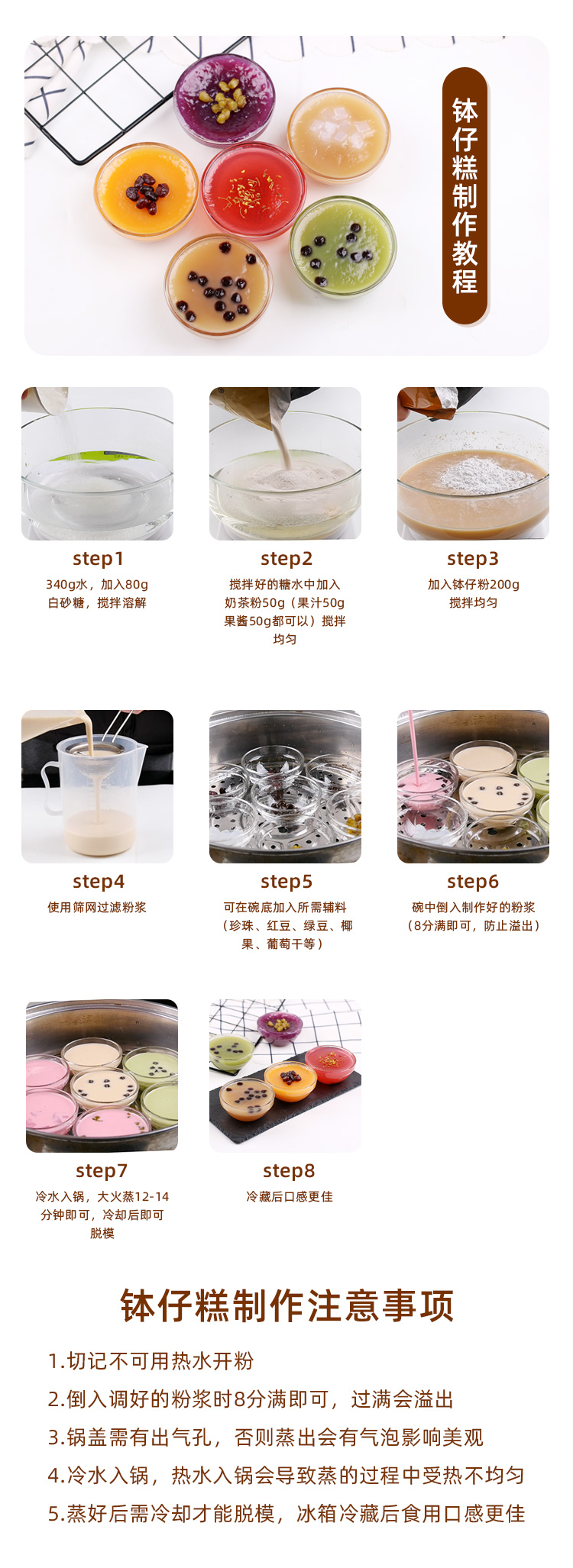 钵仔糕制作教程

step1
340g水，加入80g白砂糖，搅拌溶解

step2
搅拌好的糖水中加入奶茶粉50g（果汁50g果酱50g都可以）搅拌均匀

step3
加入钵仔粉200g搅拌均匀

step4
使用筛网过滤粉浆

step5
可在碗底加入所需辅料（珍珠、红豆、绿豆、椰果、葡萄干等）

step6
碗中倒入制作好的粉浆（8分满即可，防止溢出）

step7
冷水入锅，大火蒸12-14分钟即可，冷却后即可脱模

step8
冷藏后口感更佳

钵仔糕制作注意事项

1.切记不可用热水开粉

2.倒入调好的粉浆时8分满即可，过满会溢出

3.锅盖需有出气孔，否则蒸出会有气泡影响美观

4.冷水入锅，热水入锅会导致蒸的过程中受热不均匀

5.蒸好后需冷却才能脱模，冰箱冷藏后食用口感更佳