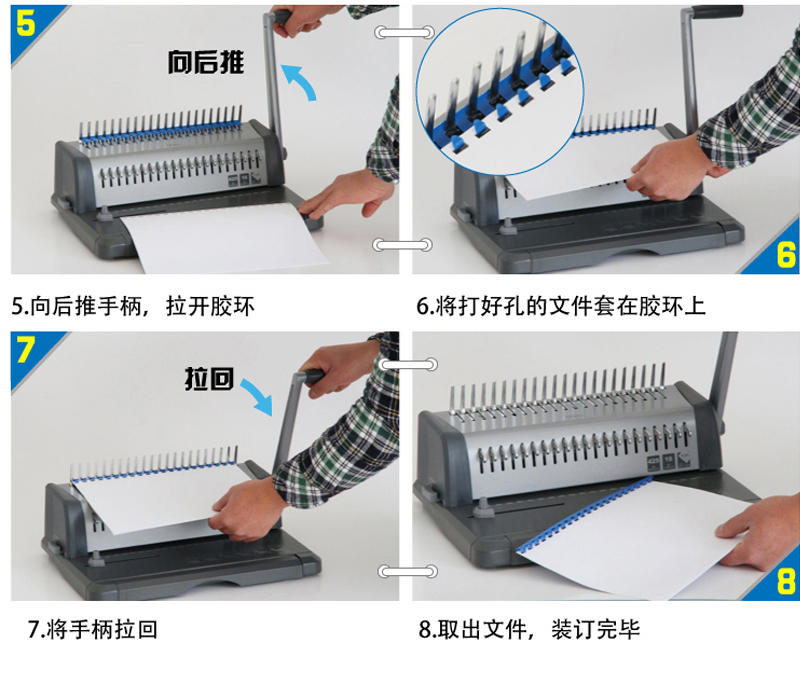 5

向后推

6

5.向后推手柄，拉开胶环

6.将打好孔的文件套在胶环上

7

拉回

8

7.将手柄拉回

8.取出文件，装订完毕