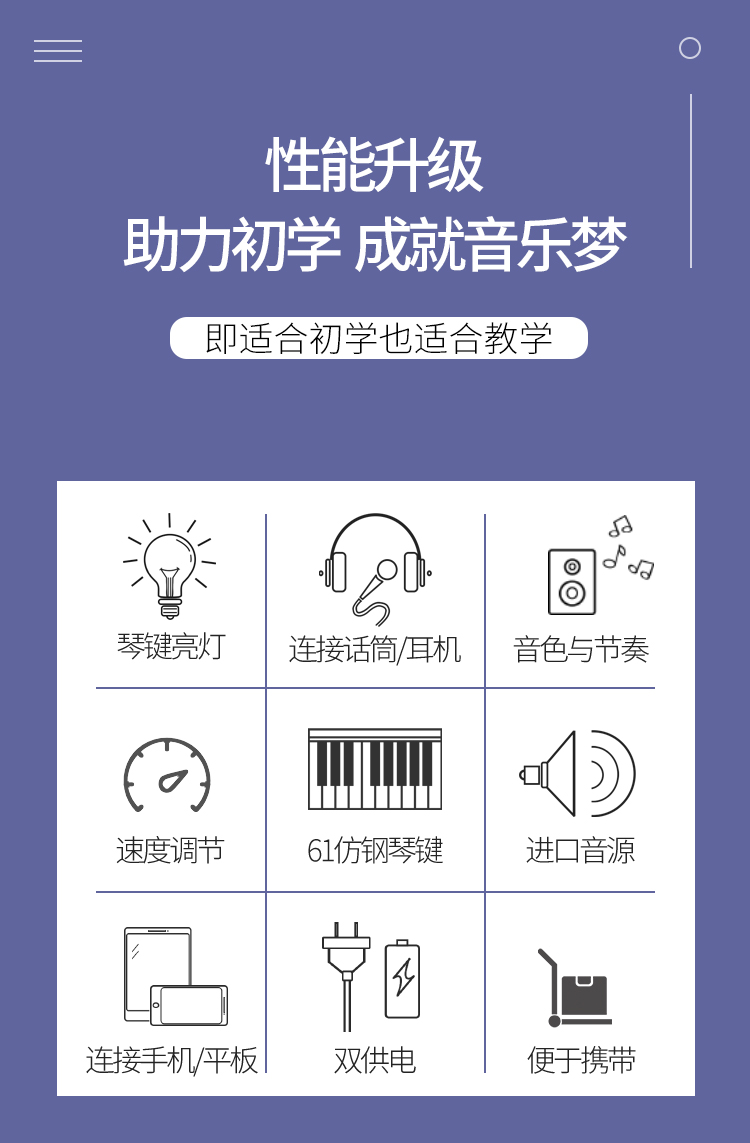 性能升级
助力初学 成就音乐梦

即适合初学也适合教学

琴键亮灯

连接话筒/耳机

音色与节奏

速度调节

61仿钢琴键

进口音源

连接手机/平板

双供电

便于携带