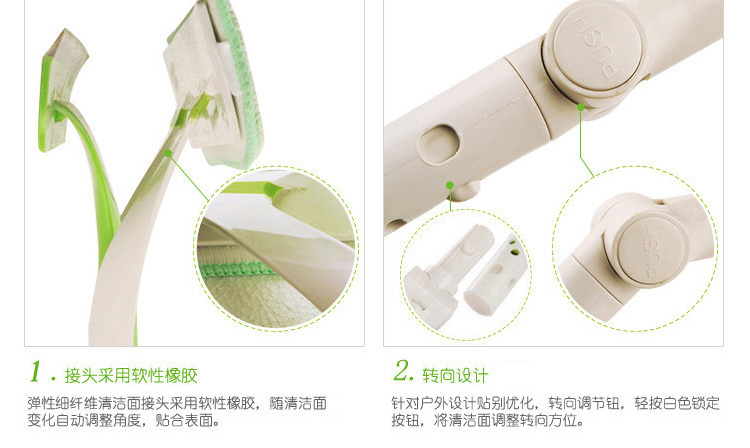 PUSH

PUSH

1. 接头采用软性橡胶

弹性细纤维清洁面接头采用软性橡胶，随清洁面变化自动调整角度，贴合表面。

2. 转向设计

针对户外设计贴别优化，转向调节钮，轻按白色锁定按钮，将清洁面调整转向方位。