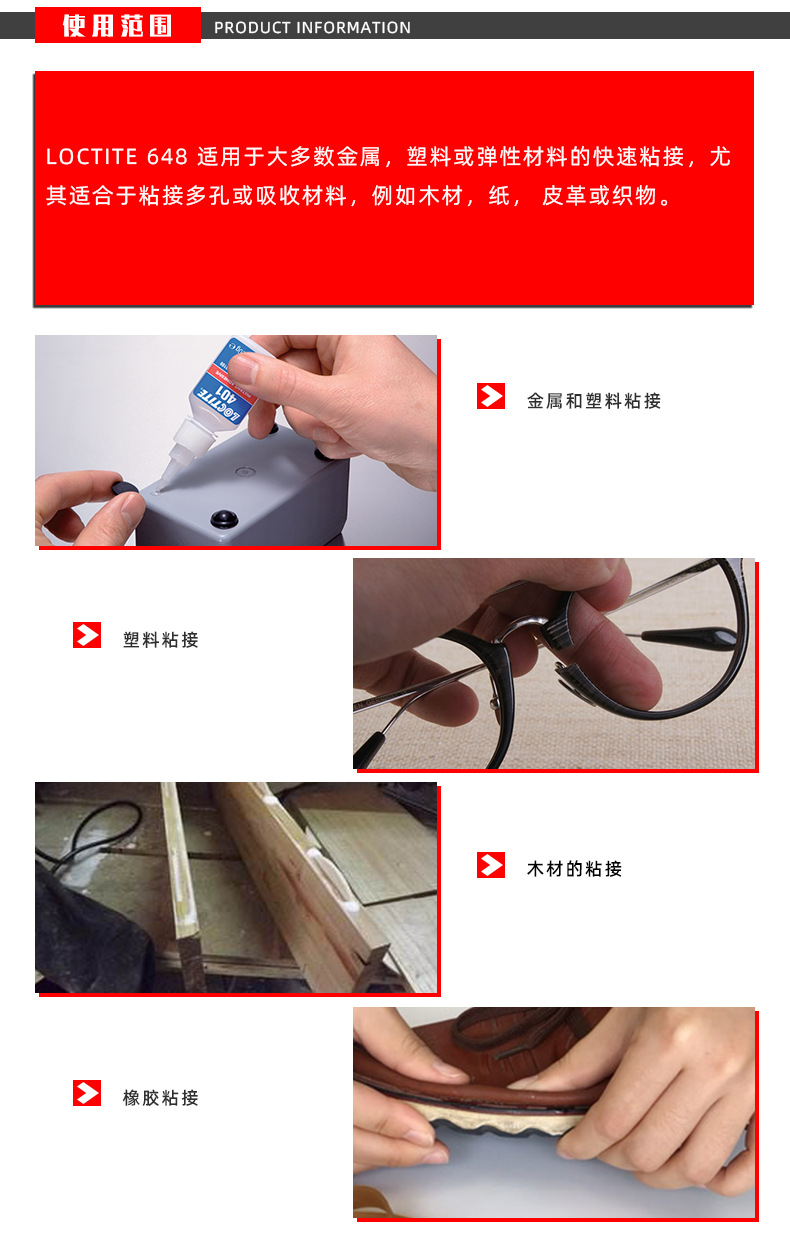 使用范围 PRODUCT INFORMATION

LOCTITE 648 适用于大多数金属，塑料或弹性材料的快速粘接，尤其适合于粘接多孔或吸收材料，例如木材，纸， 皮革或织物。

LOCTITE 401

金属和塑料粘接

塑料粘接

木材的粘接

橡胶粘接