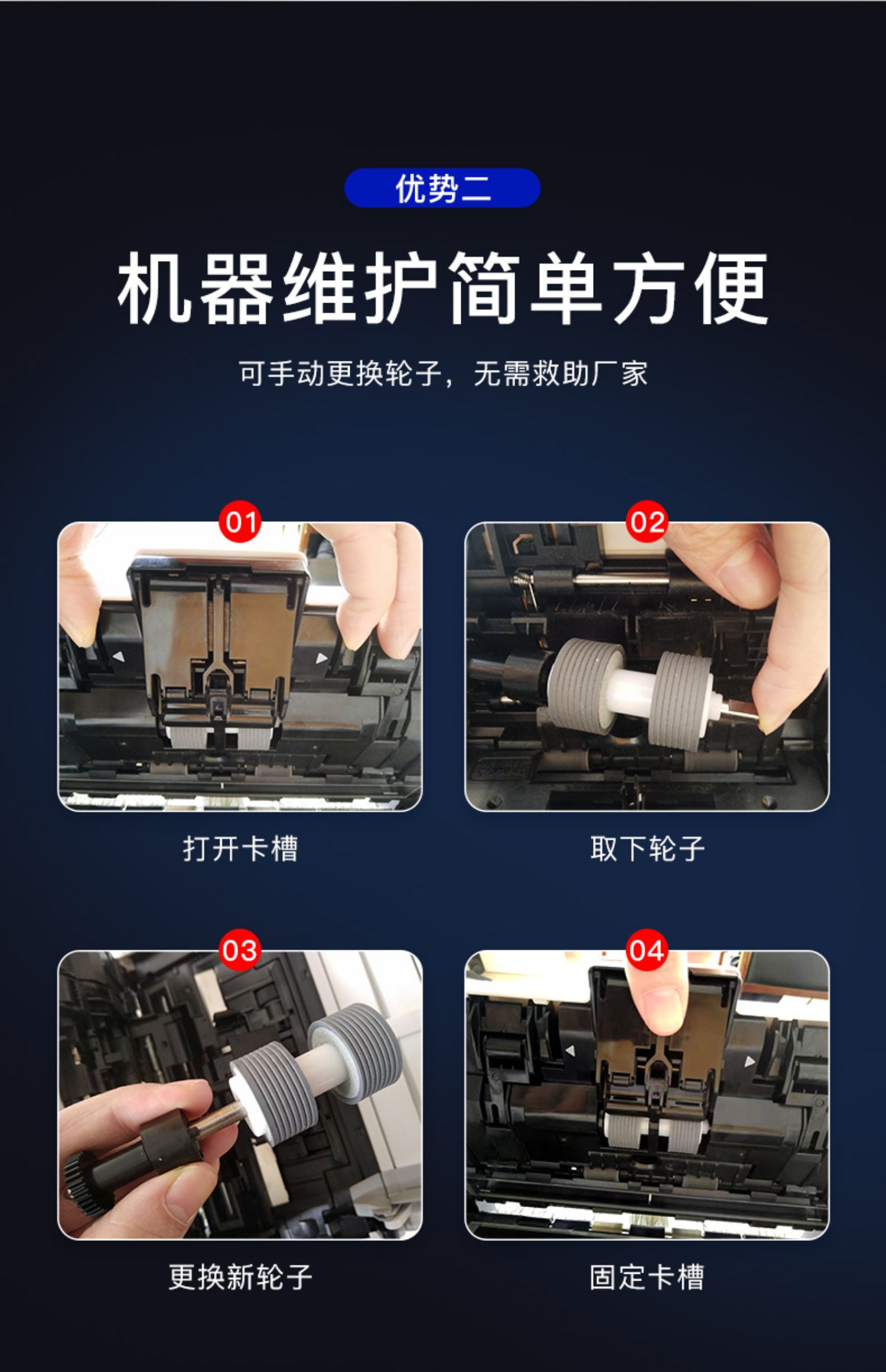 优势二

机器维护简单方便

可手动更换轮子，无需救助厂家

01

打开卡槽

02

取下轮子

03

更换新轮子

04

固定卡槽