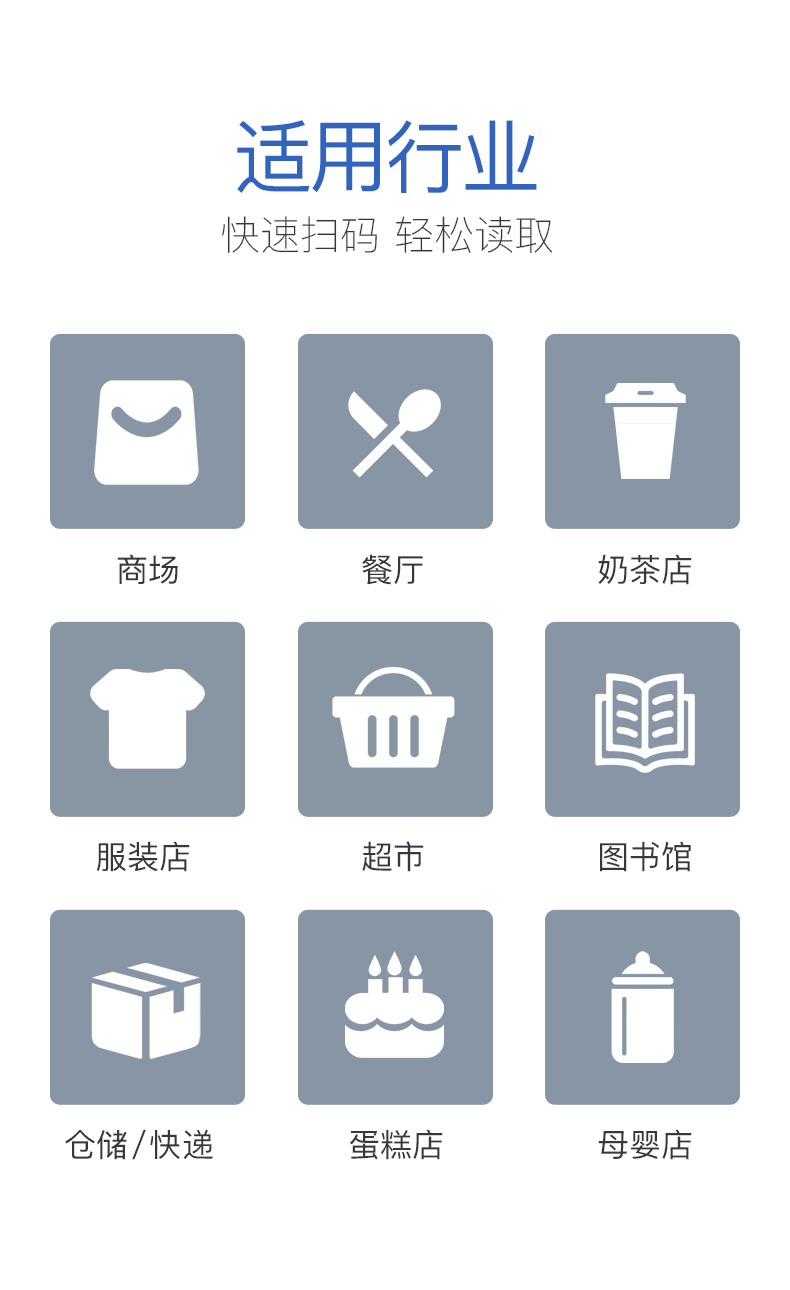 适用行业
快速扫码 轻松读取

商场

餐厅

奶茶店

服装店

超市

图书馆

仓储/快递

蛋糕店

母婴店