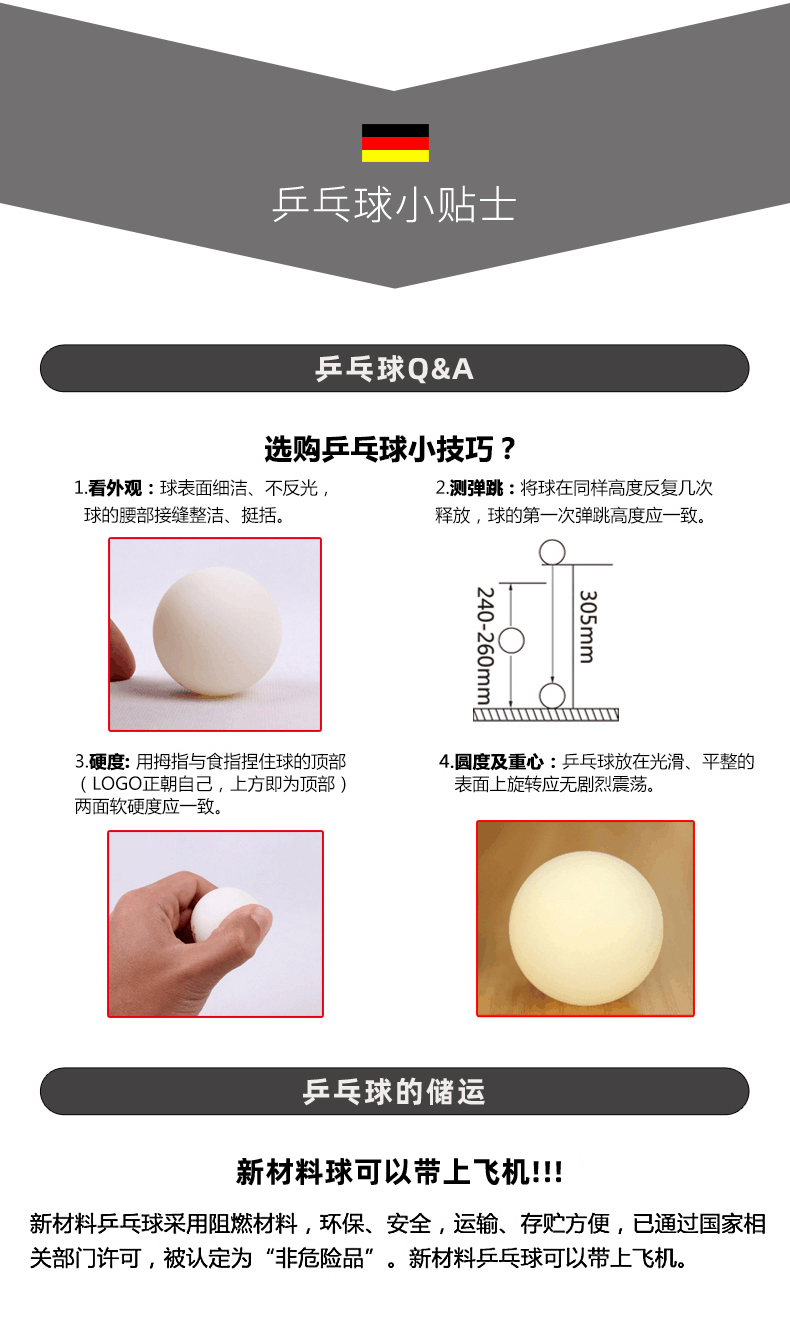 乒乓球小贴士

乒乓球Q&A

选购乒乓球小技巧？

1.看外观：球表面细洁、不反光，球的腰部接缝整洁、挺括。

2.测弹跳：将球在同样高度反复几次释放，球的第一次弹跳高度应一致。

240-260mm

305mm

3.硬度: 用拇指与食指捏住球的顶部（LOGO正朝自己，上方即为顶部）两面软硬度应一致。

4.圆度及重心：乒乓球放在光滑、平整的表面上旋转应无剧烈震荡。

乒乓球的储运

新材料球可以带上飞机!!!

新材料乒乓球采用阻燃材料，环保、安全，运输、存贮方便，已通过国家相关部门许可，被认定为“非危险品”。新材料乒乓球可以带上飞机。