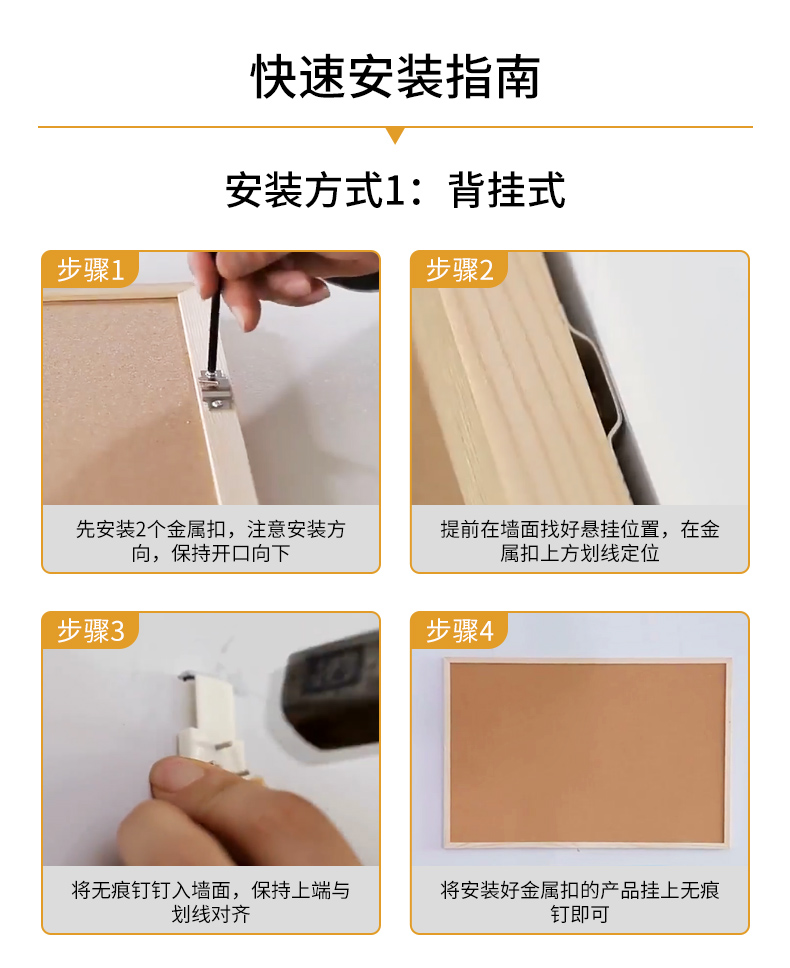 快速安装指南

安装方式1：背挂式

步骤1

先安装2个金属扣，注意安装方向，保持开口向下

步骤2

提前在墙面找好悬挂位置，在金属扣上方划线定位

步骤3

将无痕钉钉入墙面，保持上端与划线对齐

步骤4

将安装好金属扣的产品挂上无痕钉即可