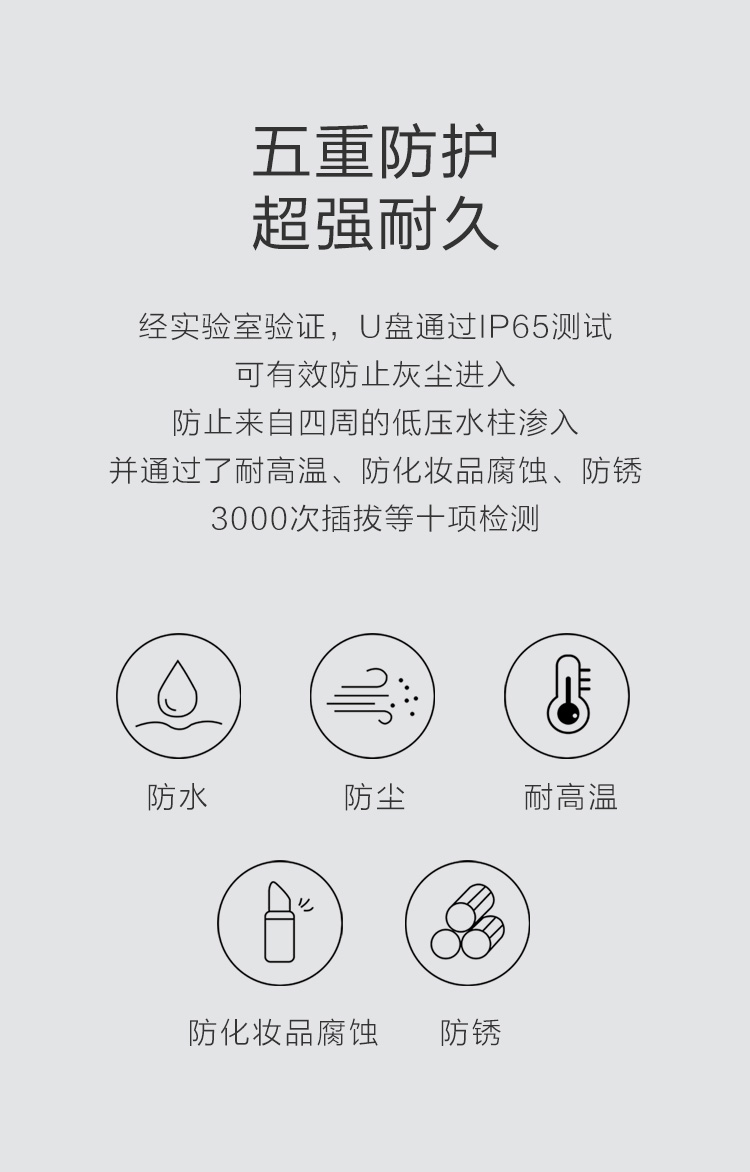 五重防护
超强耐久

经实验室验证，U盘通过IP65测试
可有效防止灰尘进入
防止来自四周的低压水柱渗入
并通过了耐高温、防化妆品腐蚀、防锈
3000次插拔等十项检测

防水

防尘

耐高温

防化妆品腐蚀

防锈