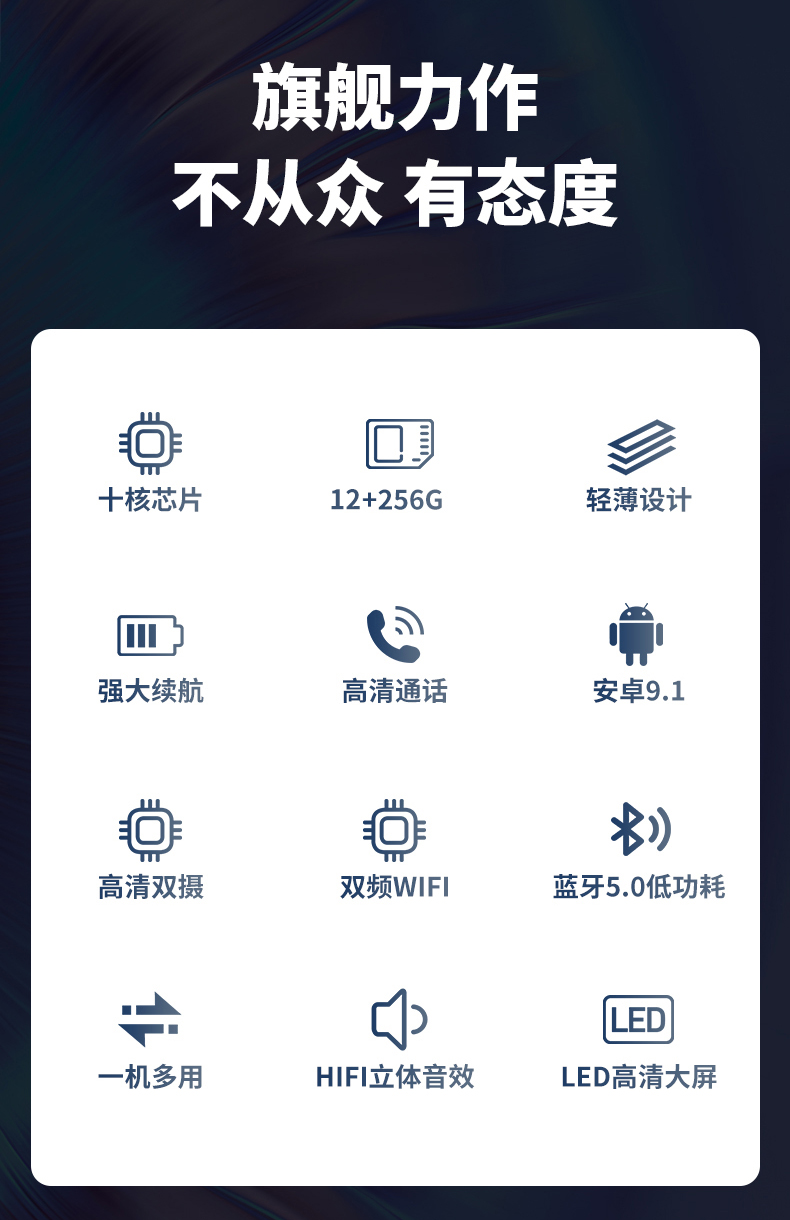 旗舰力作
不从众 有态度

十核芯片

12+256G

轻薄设计

强大续航

高清通话

安卓9.1

高清双摄

双频WIFI

蓝牙5.0低功耗

一机多用

HIFI立体音效

LED

LED高清大屏