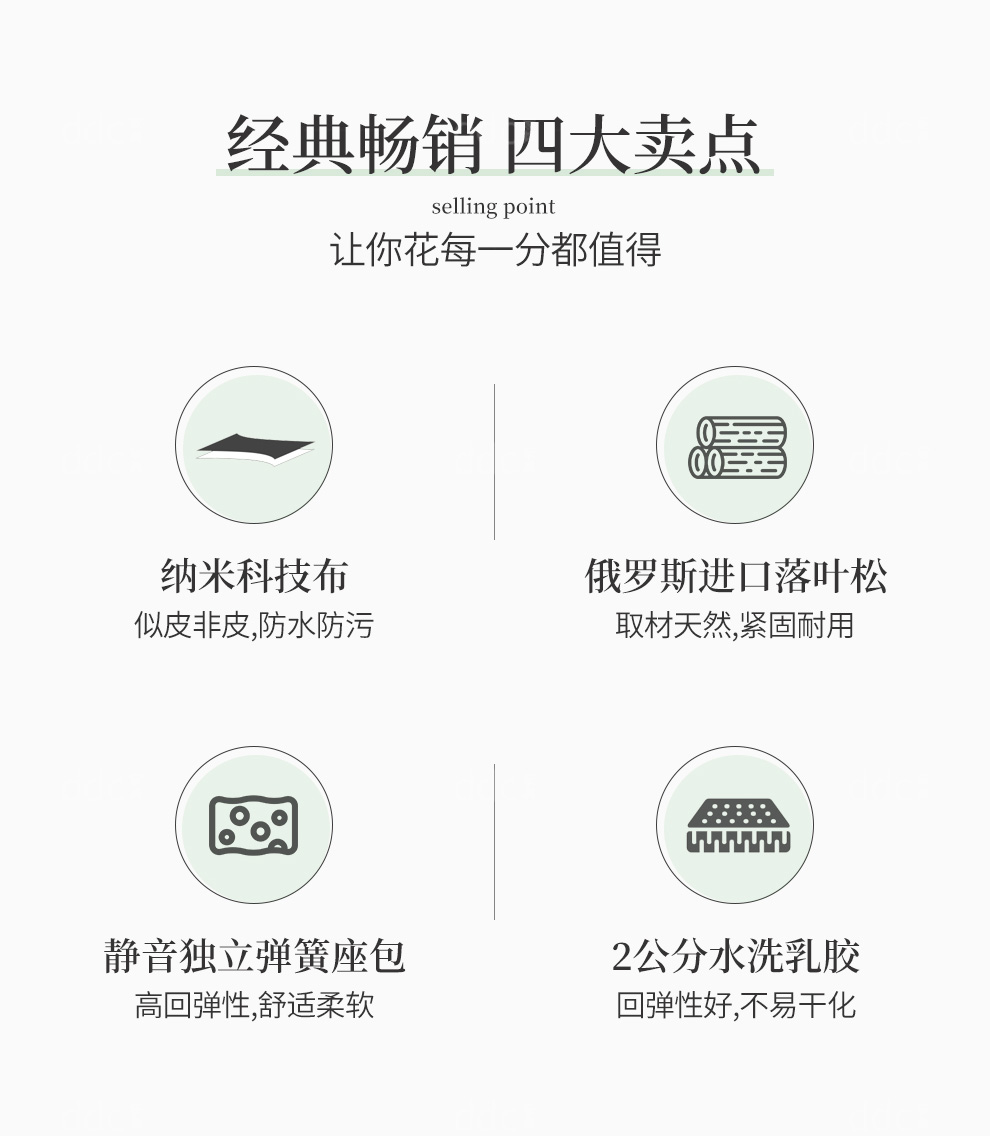 经典畅销 四大卖点

selling point

让你花每一分都值得

纳米科技布

似皮非皮,防水防污

俄罗斯进口落叶松

取材天然,紧固耐用

静音独立弹簧座包

高回弹性,舒适柔软

2公分水洗乳胶

回弹性好,不易干化