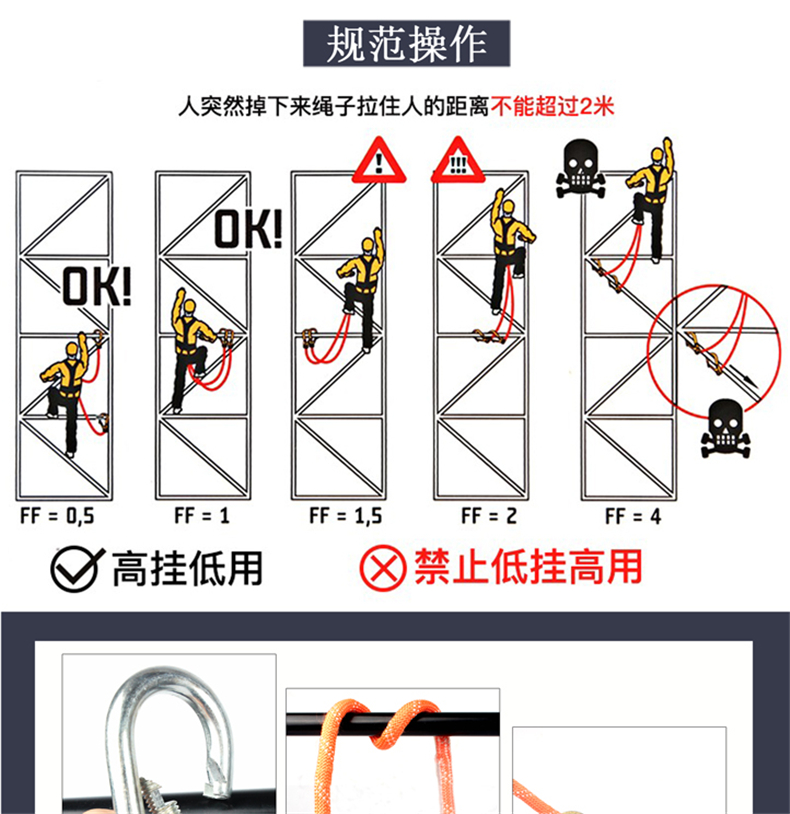 规范操作

人突然掉下来绳子拉住人的距离不能超过2米

OK!

OK!

!

!!!

FF = 0,5

FF = 1

FF = 1,5

FF = 2

FF = 4

高挂低用

禁止低挂高用